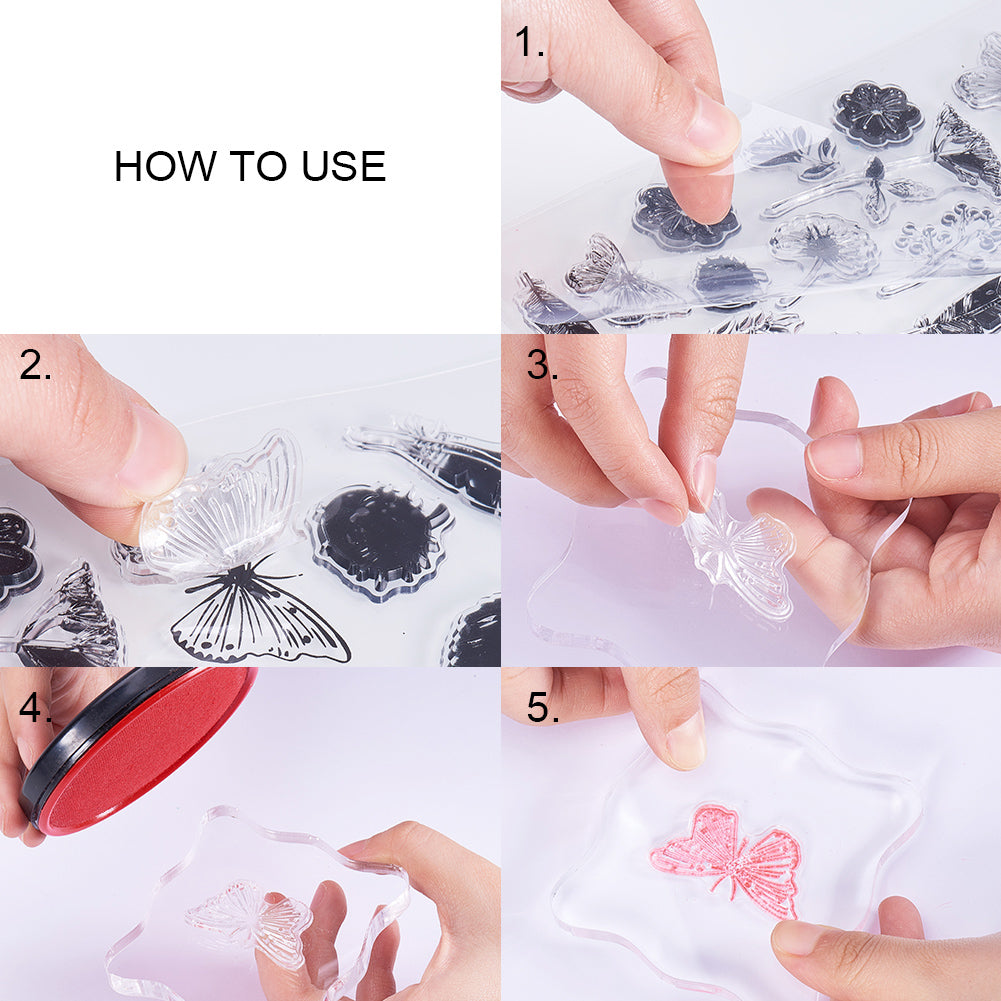 HOW TO USE

1.

2.

3.

4.

5.