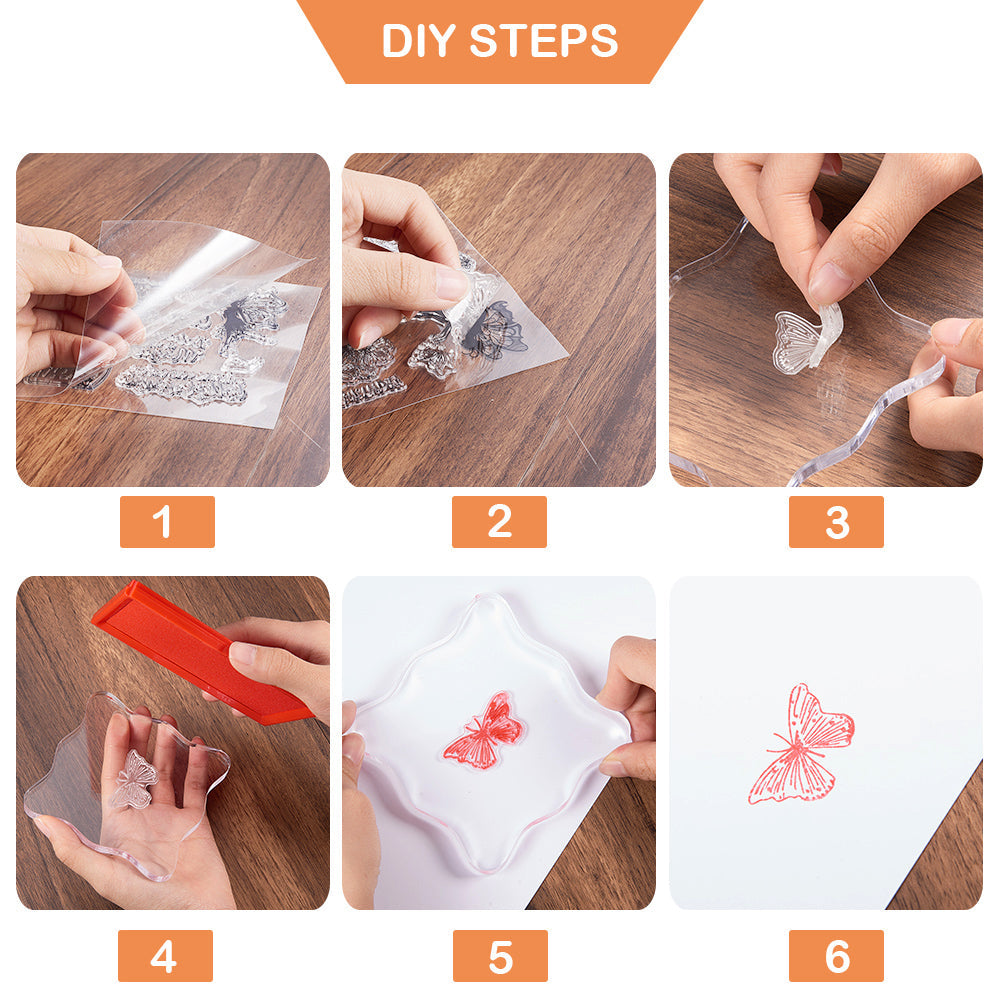 DIY STEPS

1

2

3

4

5

6