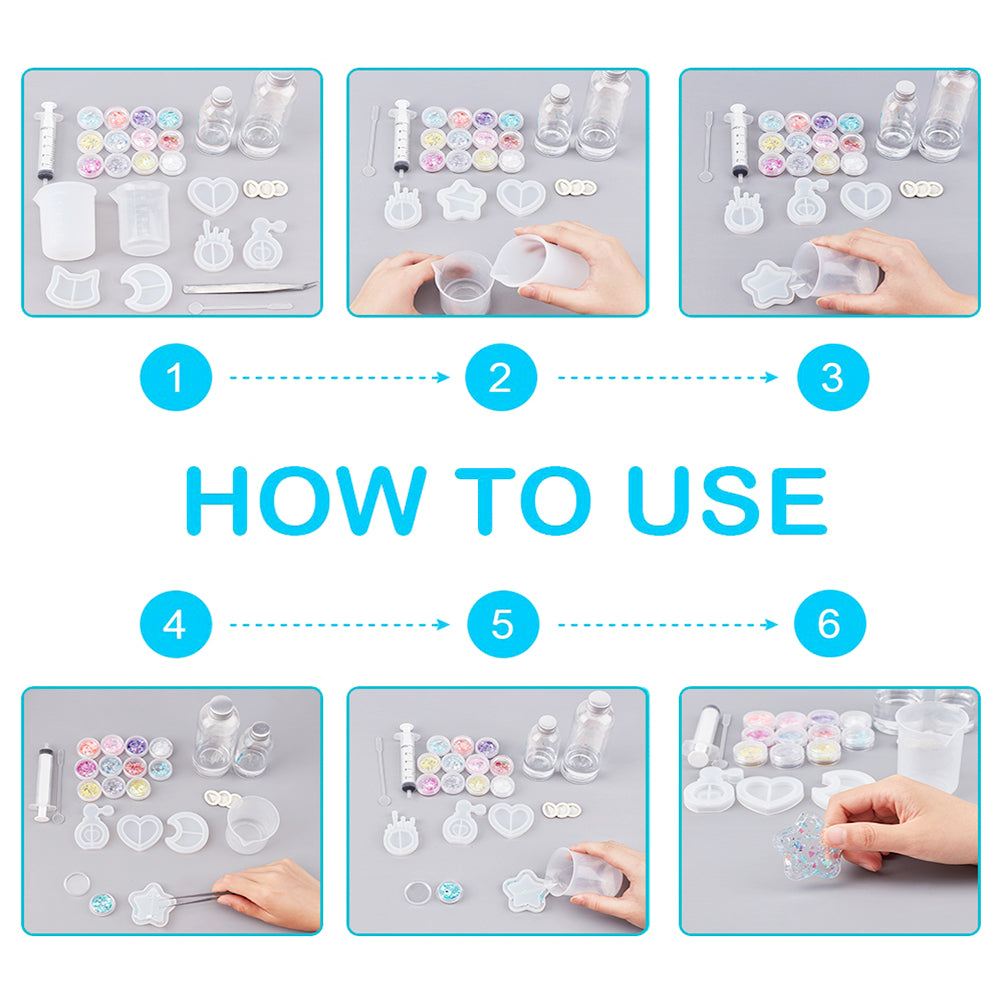 1
2
3
HOW TO USE
4
5
6