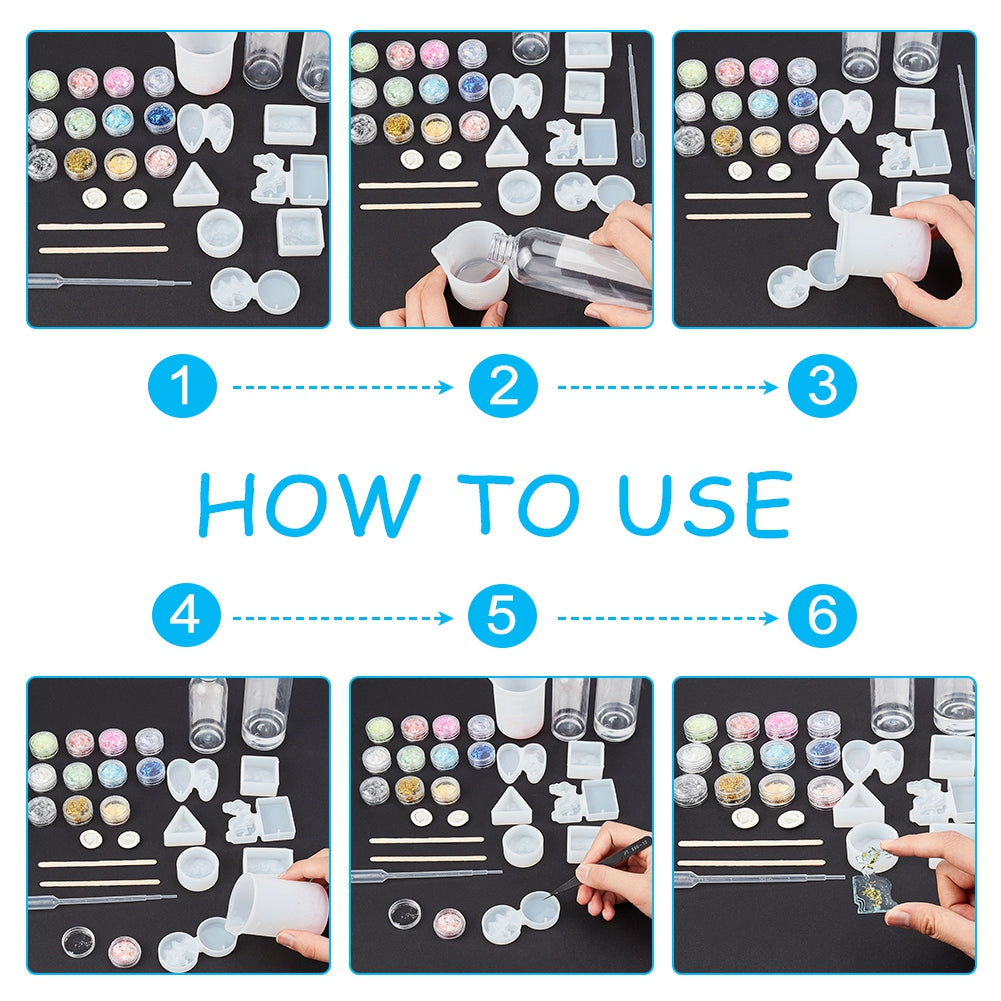 1
2
3
HOW TO USE
4
5
6