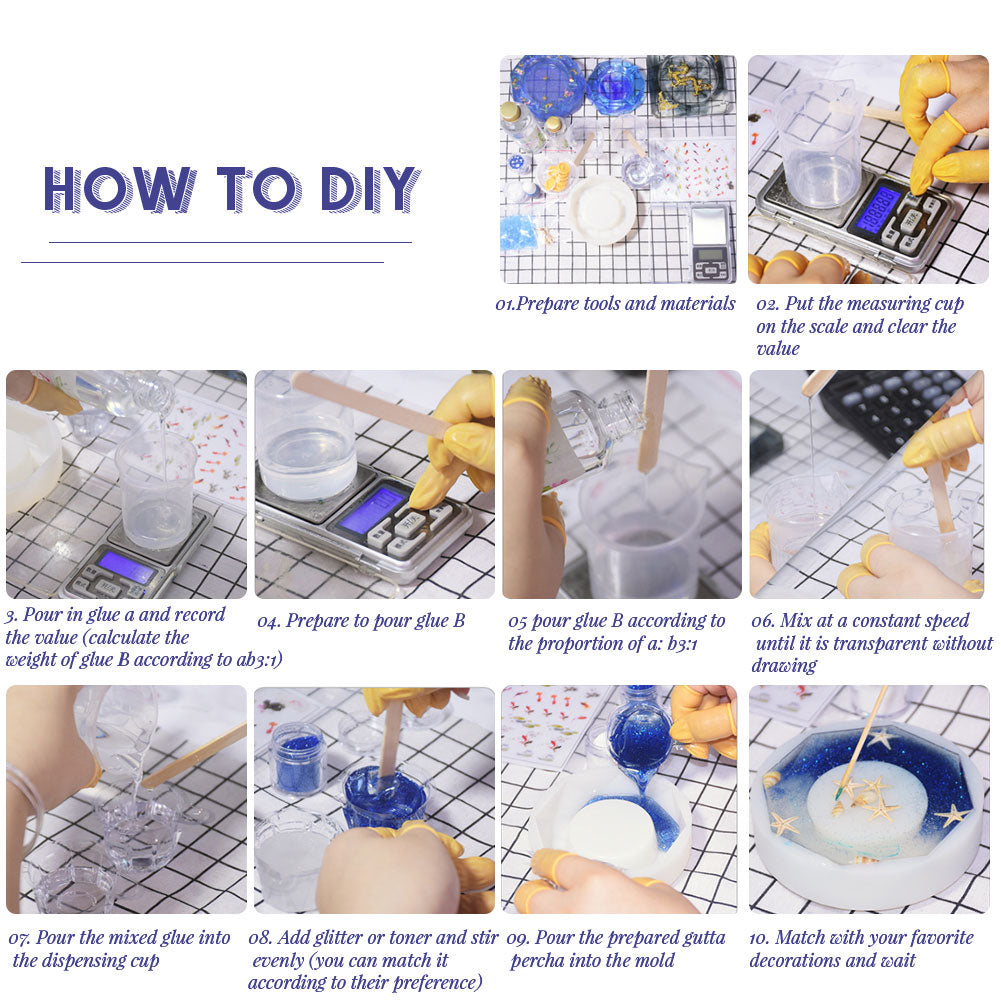 HOW TO DIY

01.Prepare tools and materials

02. Put the measuring cup on the scale and clear the value

3. Pour in glue a and record the value (calculate the weight of glue B according to ab3:1)

04. Prepare to pour glue B

05 pour glue B according to the proportion of a: b3:1

06. Mix at a constant speed until it is transparent without drawing

07. Pour the mixed glue into the dispensing cup

08. Add glitter or toner and stir evenly (you can match it according to their preference)

09. Pour the prepared gutta percha into the mold

10. Match with your favorite decorations and wait