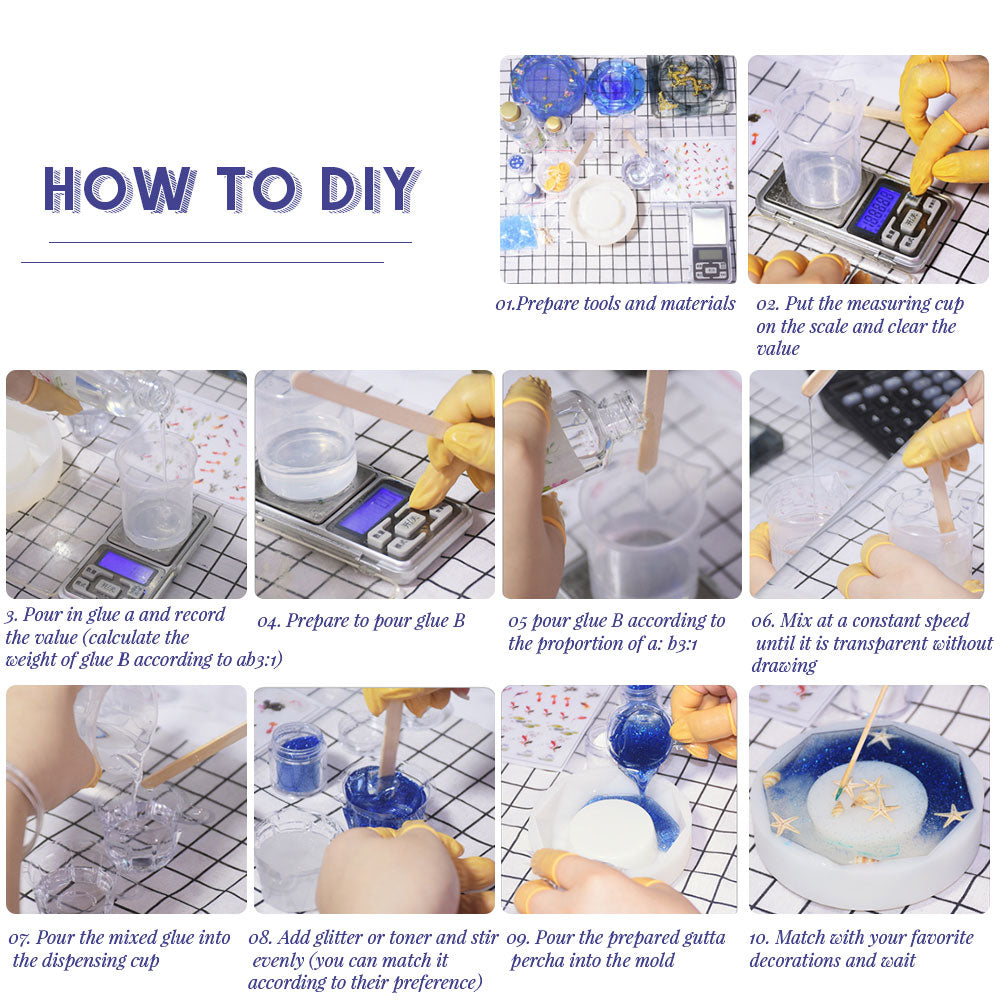 HOW TO DIY

01.Prepare tools and materials

02. Put the measuring cup on the scale and clear the value

3. Pour in glue a and record the value (calculate the weight of glue B according to ab3:1)

04. Prepare to pour glue B

05 pour glue B according to the proportion of a: b3:1

06. Mix at a constant speed until it is transparent without drawing

07. Pour the mixed glue into the dispensing cup

08. Add glitter or toner and stir evenly (you can match it according to their preference)

09. Pour the prepared gutta percha into the mold

10. Match with your favorite decorations and wait