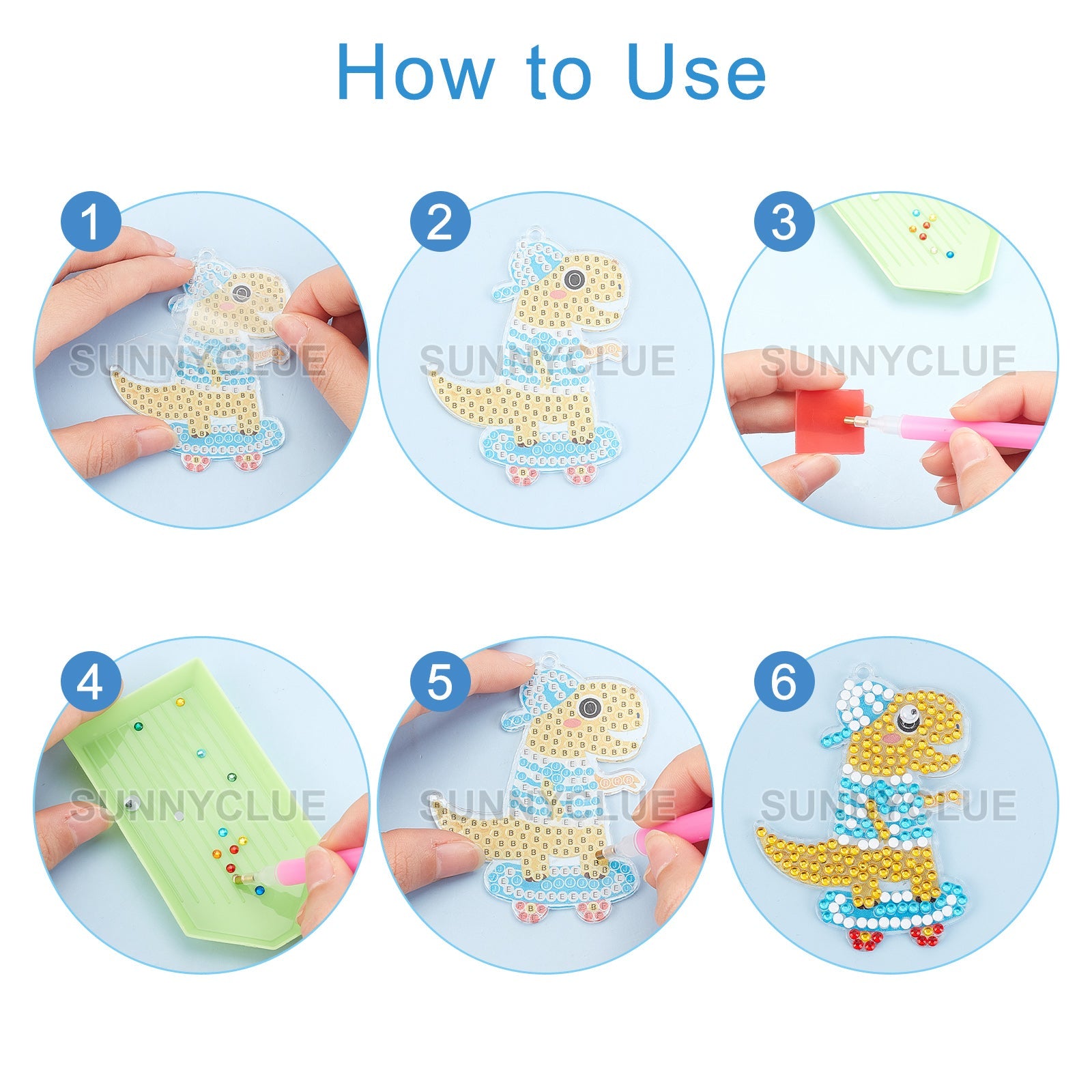 How to Use

1
SUNNYCLUE

2
SUNNYCLUE

3
SUNNYCLUE

4
SUNNYCLUE

5
SUNNYCLUE

6
SUNNYCLUE