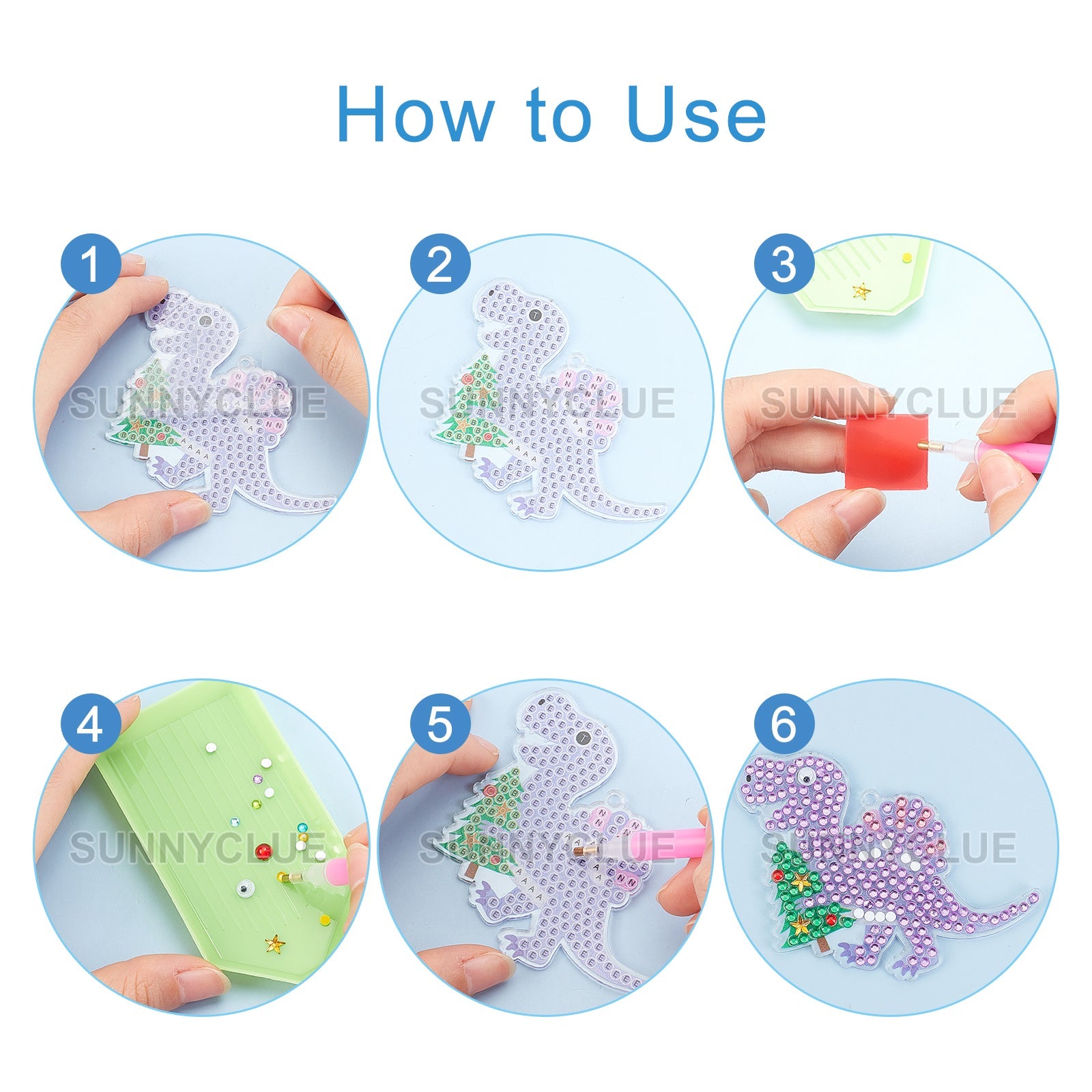 How to Use

1

SUNNYCLUE

2

SUNNYCLUE

3

SUNNYCLUE

4

SUNNYCLUE

5

SUNNYCLUE

6

SUNNYCLUE