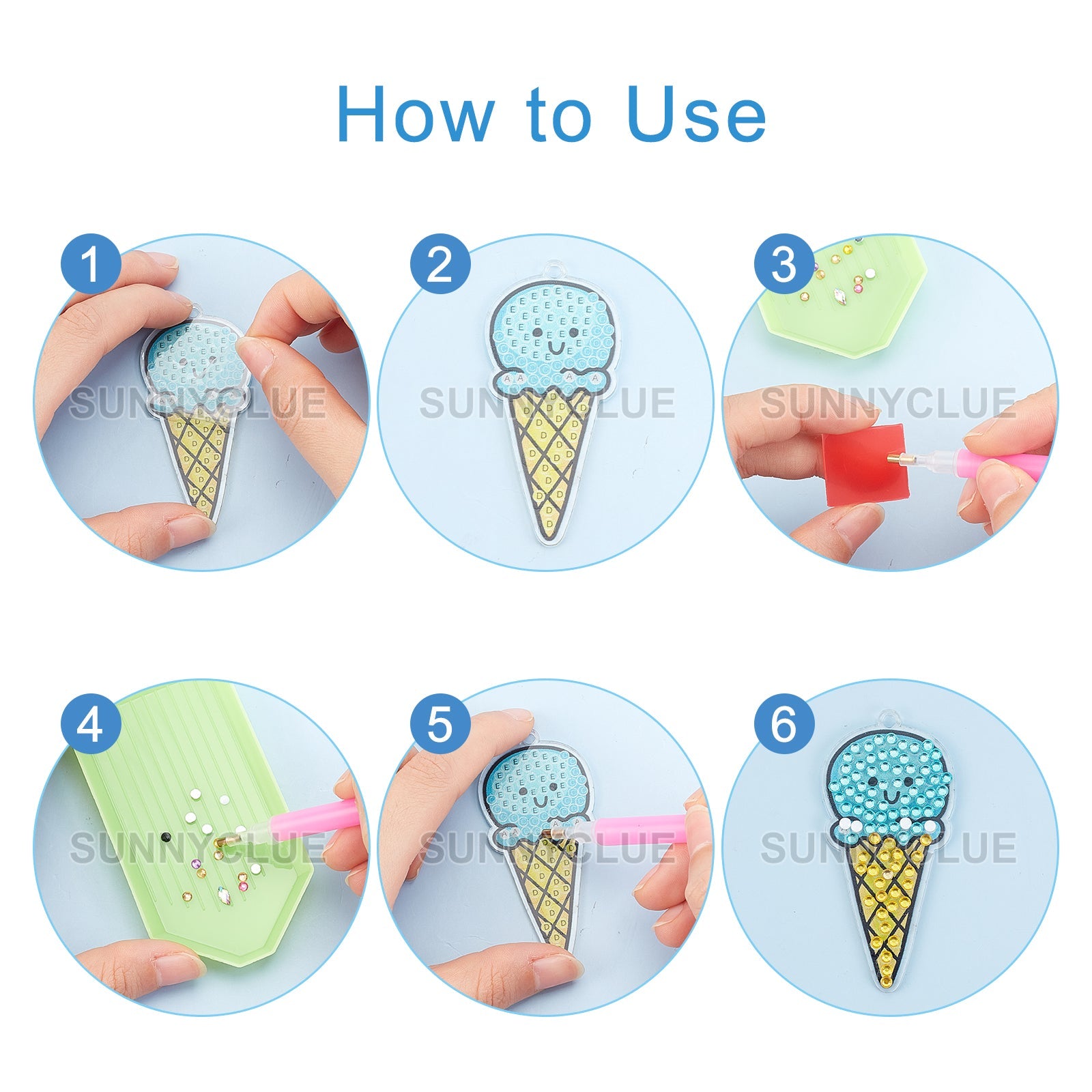 How to Use

1
SUNNYCLUE

2
SUNNYCLUE

3
SUNNYCLUE

4
SUNNYCLUE

5
SUNNYCLUE

6
SUNNYCLUE