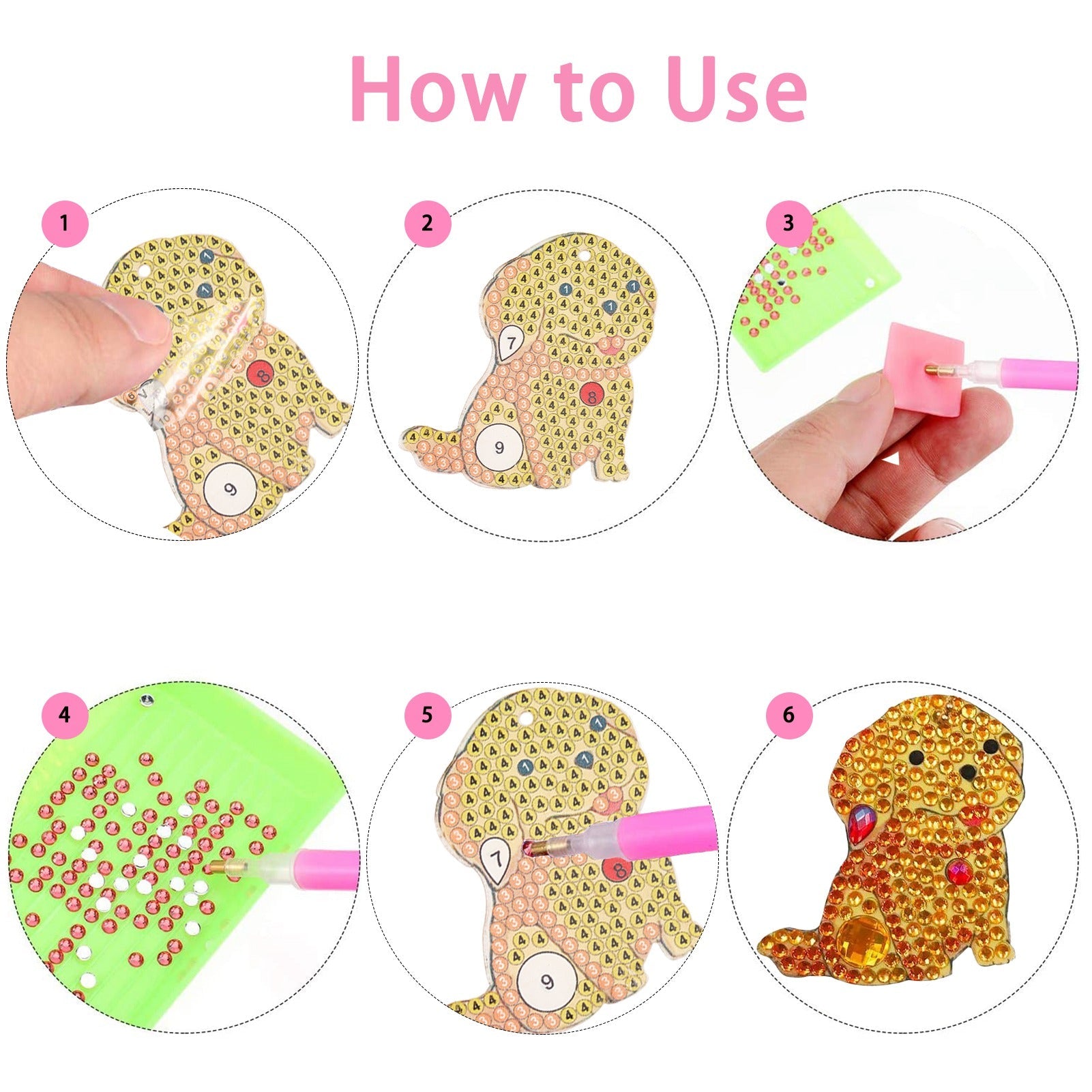 How to Use

1

2

3

4

5

6