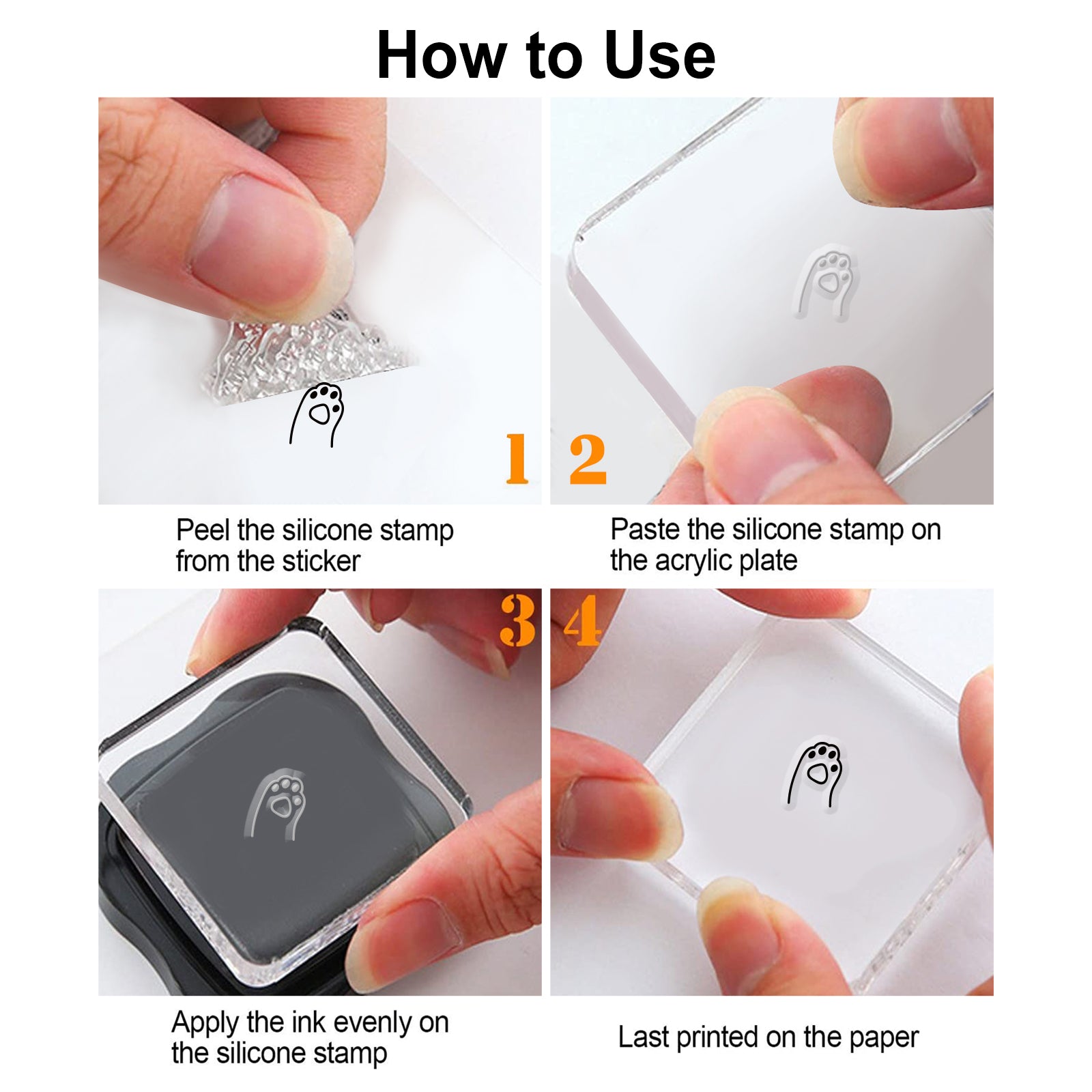 How to Use

1

Peel the silicone stamp from the sticker

2

Paste the silicone stamp on the acrylic plate

3

Apply the ink evenly on the silicone stamp

4

Last printed on the paper