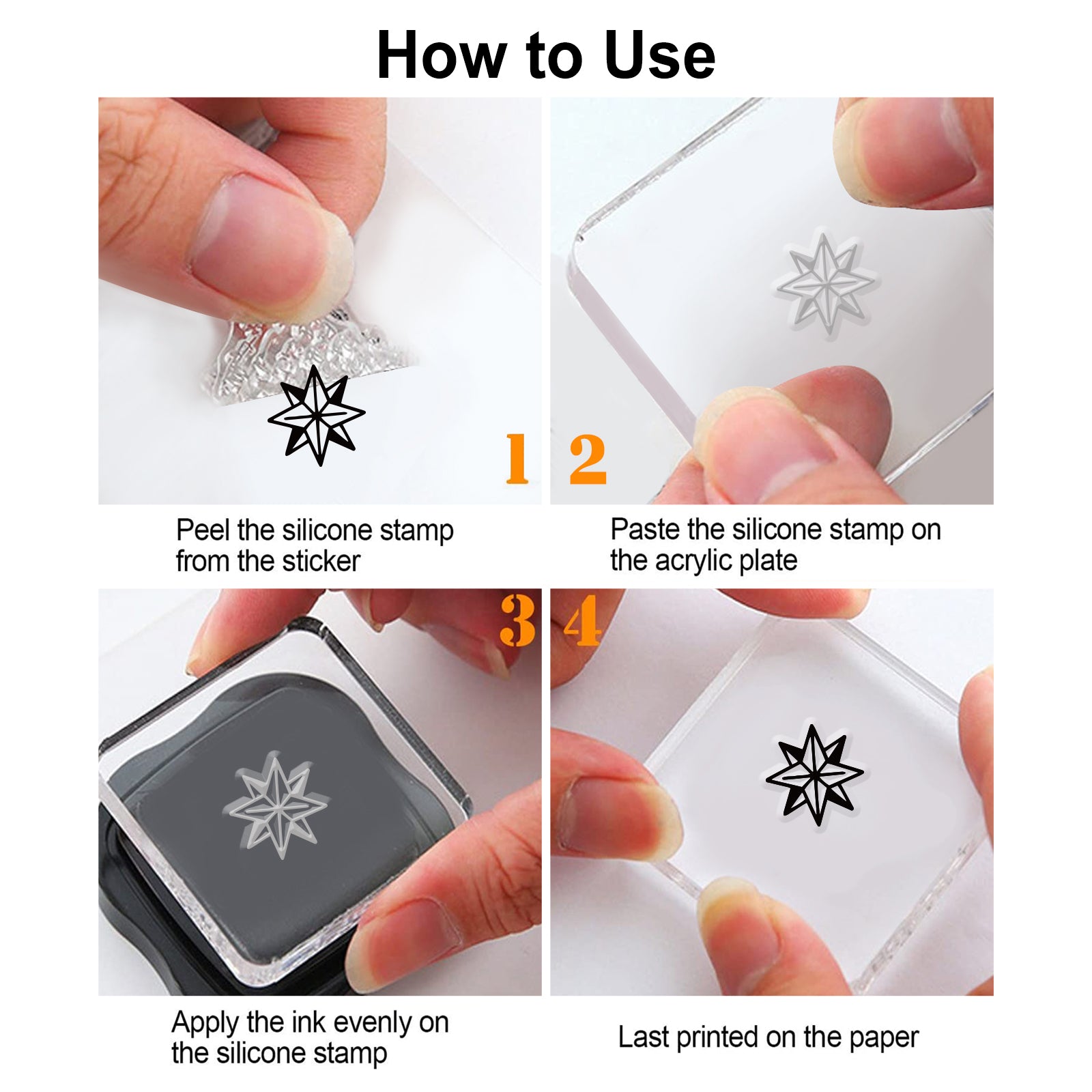 How to Use

1

2

Peel the silicone stamp from the sticker

Paste the silicone stamp on the acrylic plate

3

4

Apply the ink evenly on the silicone stamp

Last printed on the paper