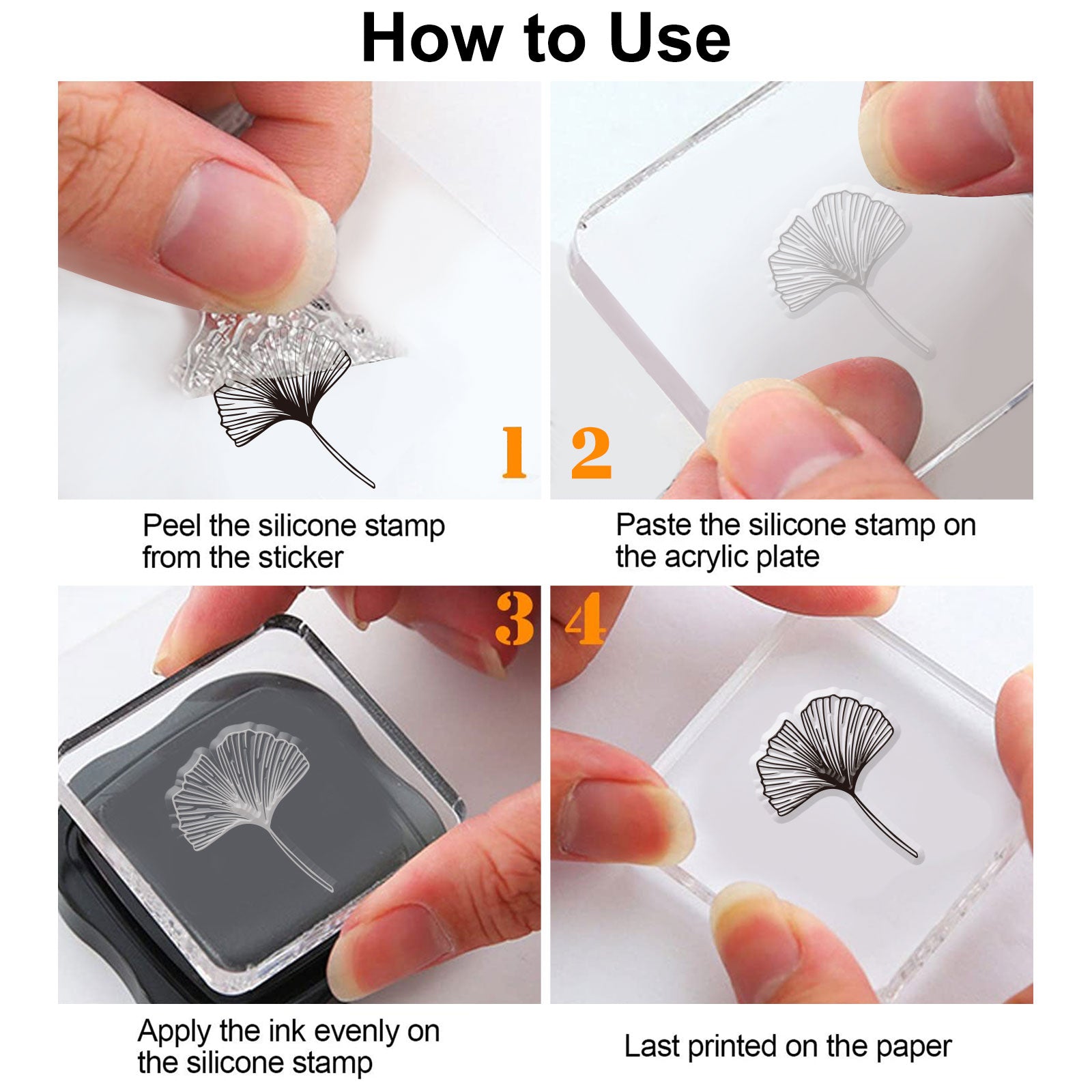 How to Use

1

Peel the silicone stamp from the sticker

2

Paste the silicone stamp on the acrylic plate

3

Apply the ink evenly on the silicone stamp

4

Last printed on the paper