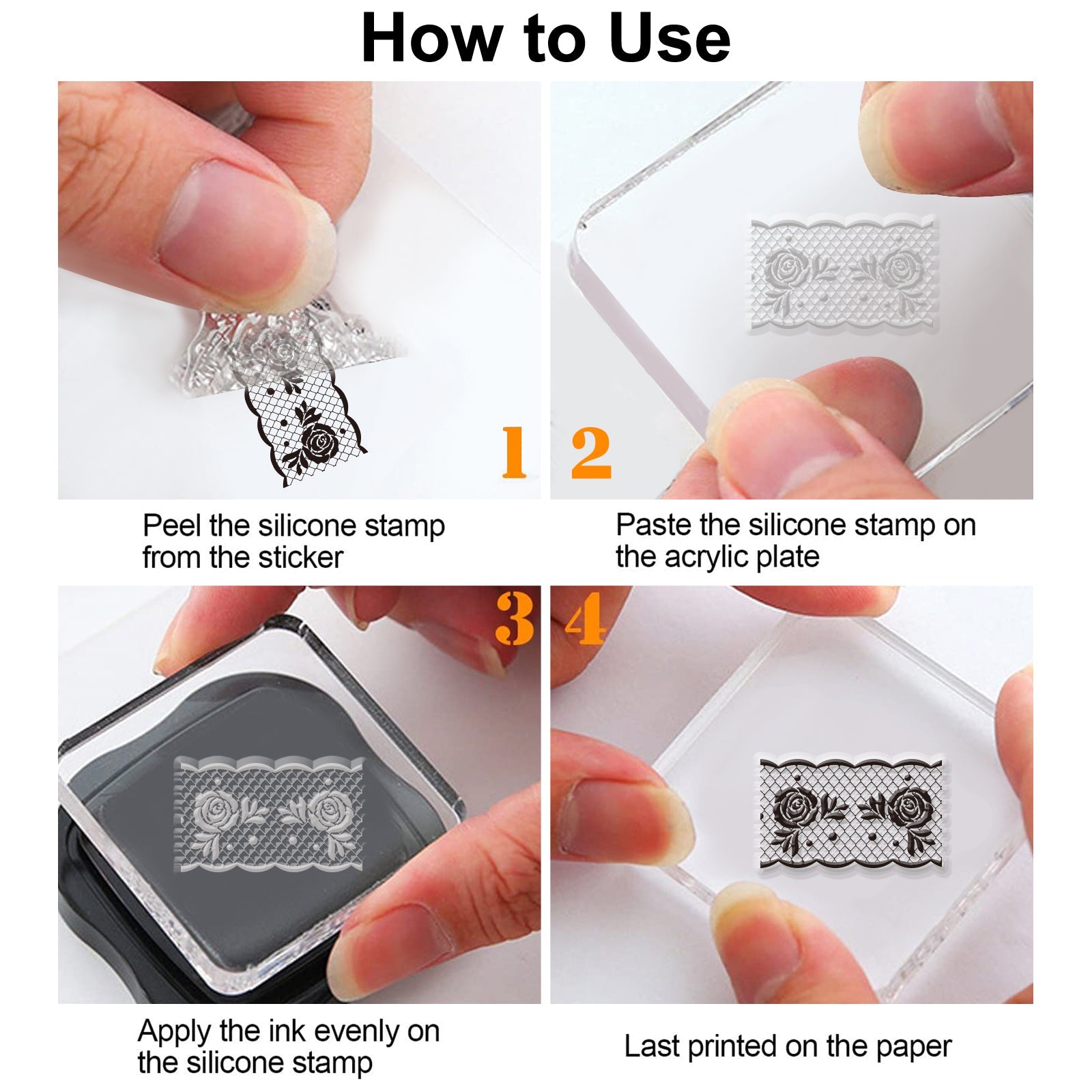 How to Use

1

2

Peel the silicone stamp from the sticker

Paste the silicone stamp on the acrylic plate

3

4

Apply the ink evenly on the silicone stamp

Last printed on the paper