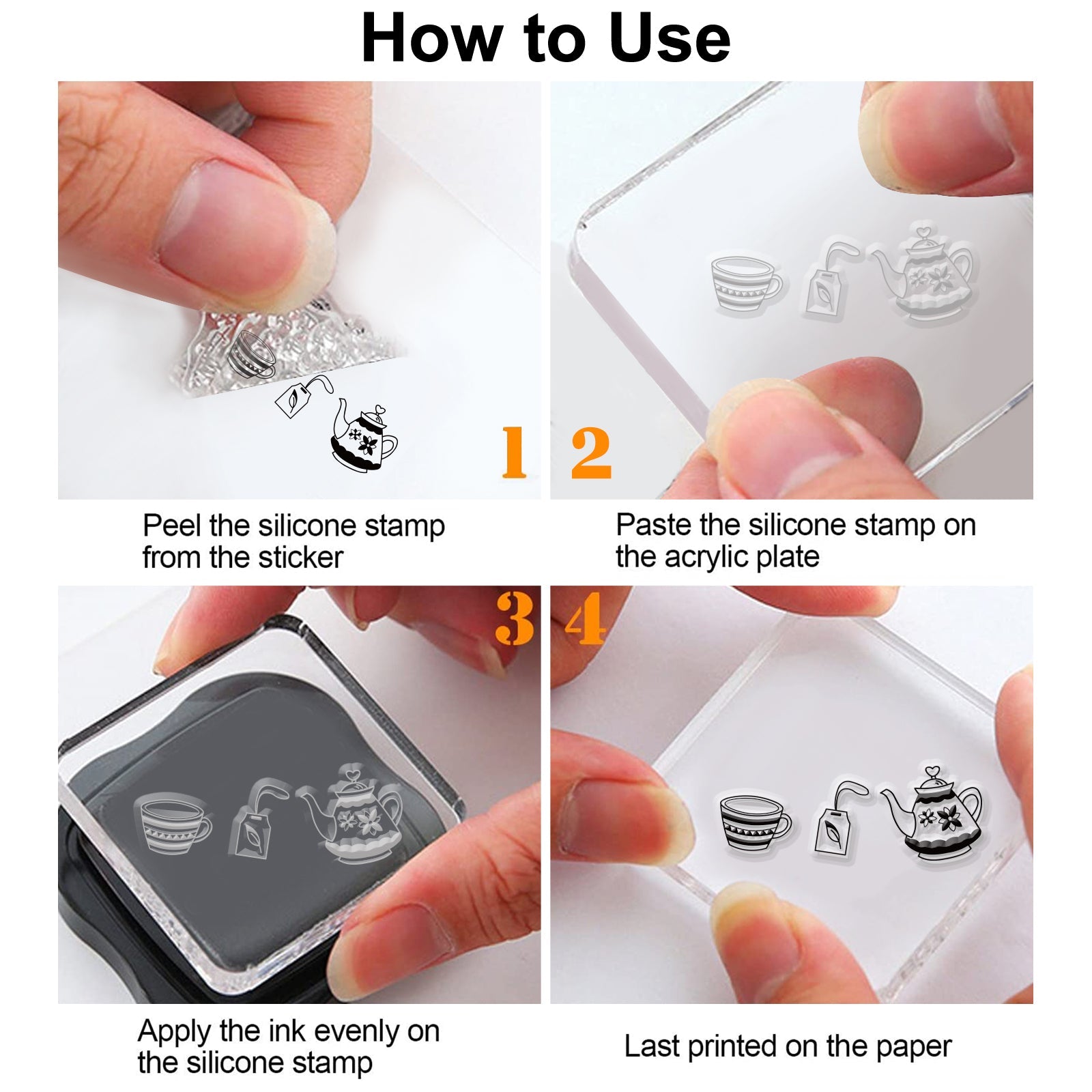 How to Use

1

Peel the silicone stamp from the sticker

2

Paste the silicone stamp on the acrylic plate

3

Apply the ink evenly on the silicone stamp

4

Last printed on the paper