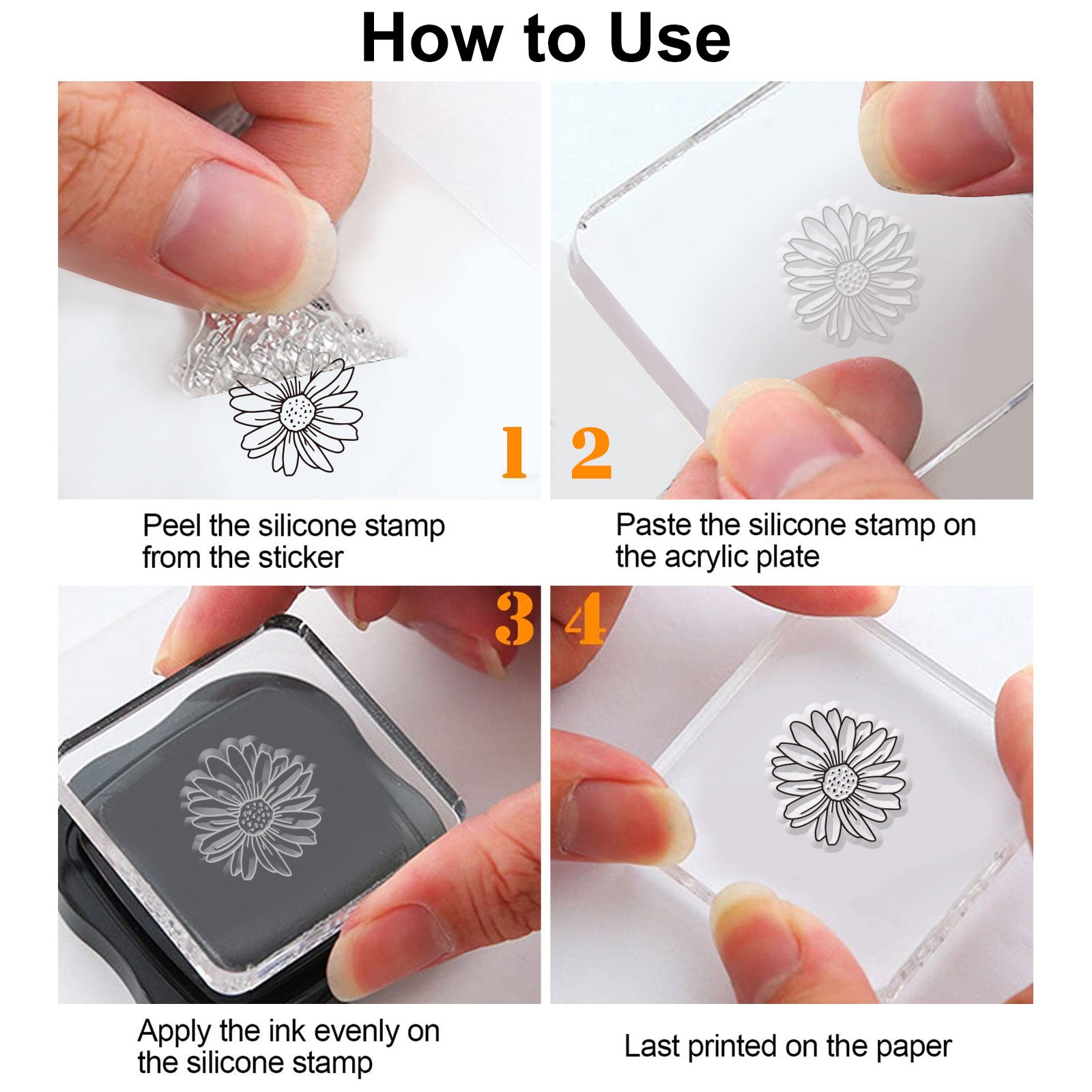 How to Use

1

Peel the silicone stamp from the sticker

2

Paste the silicone stamp on the acrylic plate

3

Apply the ink evenly on the silicone stamp

4

Last printed on the paper