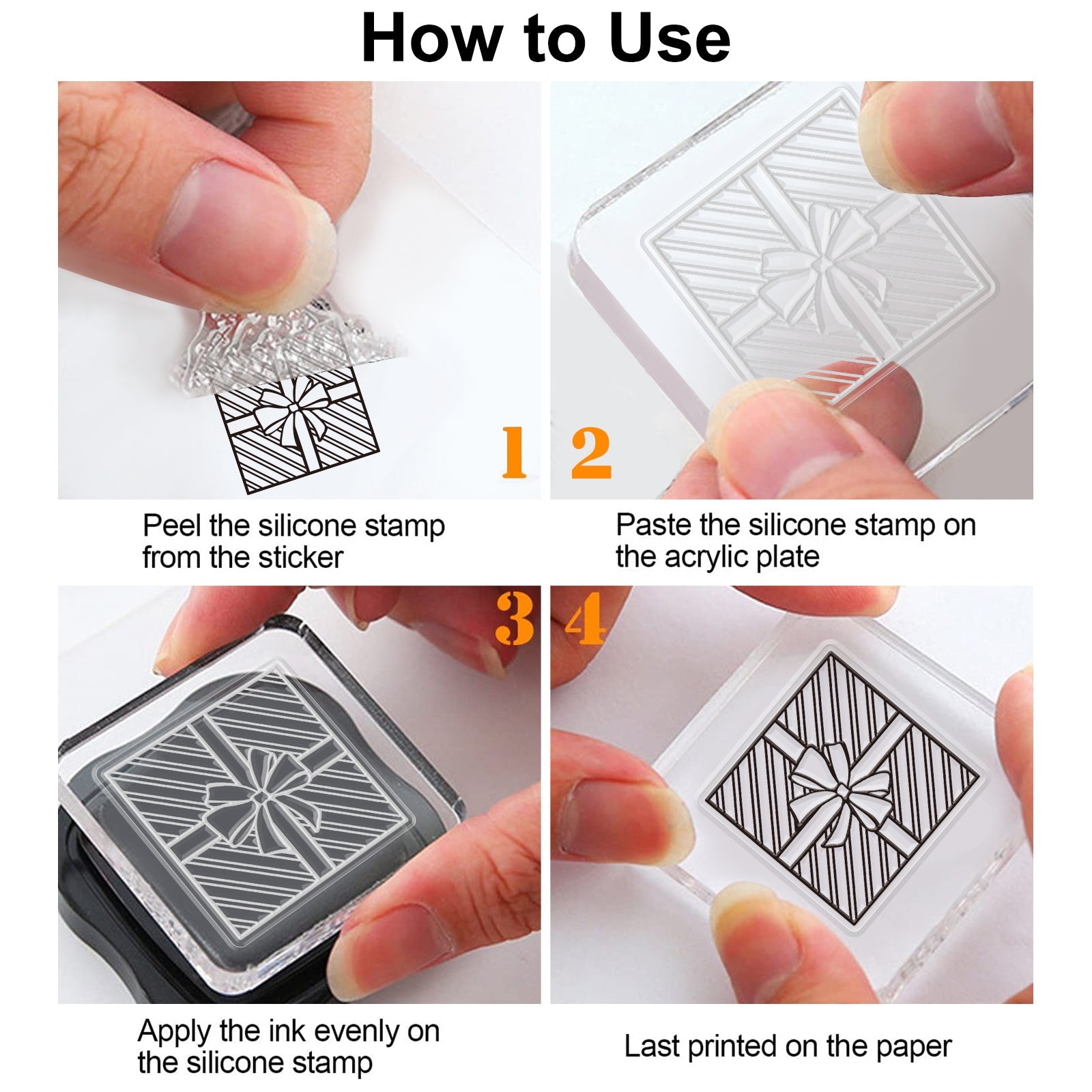 How to Use

1

Peel the silicone stamp from the sticker

2

Paste the silicone stamp on the acrylic plate

3

Apply the ink evenly on the silicone stamp

4

Last printed on the paper