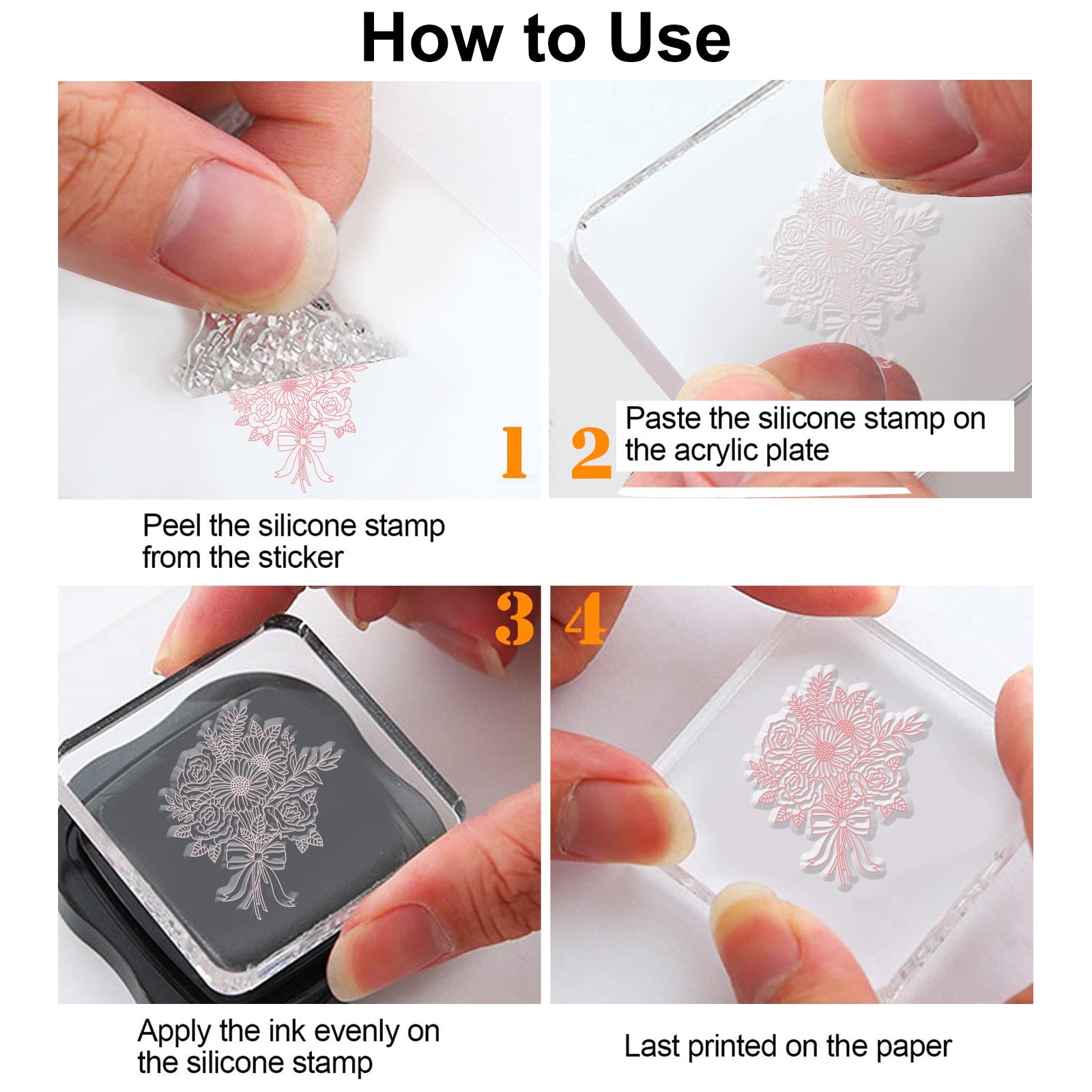 How to Use

1

Peel the silicone stamp from the sticker

2

Paste the silicone stamp on the acrylic plate

3

Apply the ink evenly on the silicone stamp

4

Last printed on the paper