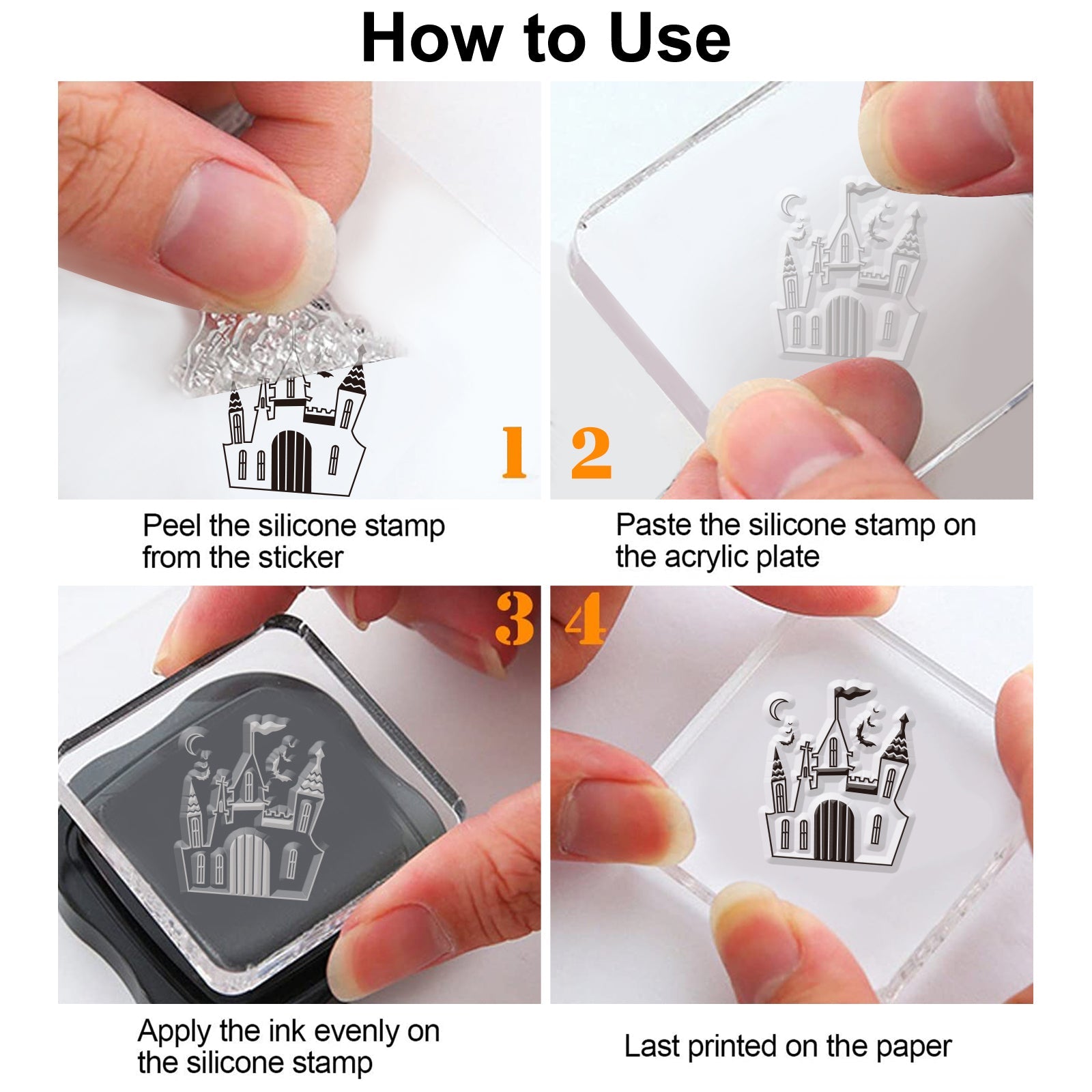 How to Use

1

Peel the silicone stamp from the sticker

2

Paste the silicone stamp on the acrylic plate

3

Apply the ink evenly on the silicone stamp

4

Last printed on the paper