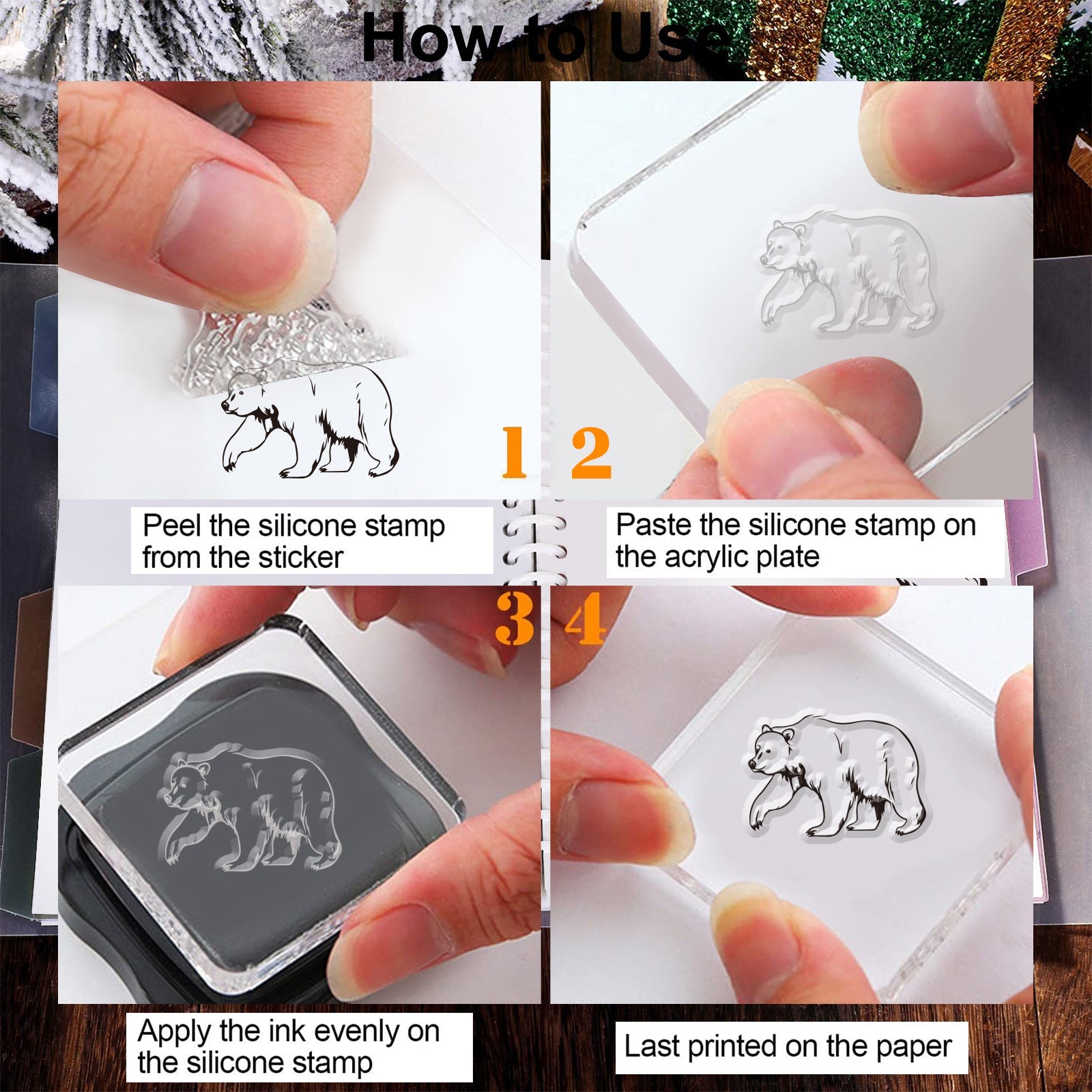 How to Use

1

Peel the silicone stamp from the sticker

2

Paste the silicone stamp on the acrylic plate

3

Apply the ink evenly on the silicone stamp

4

Last printed on the paper