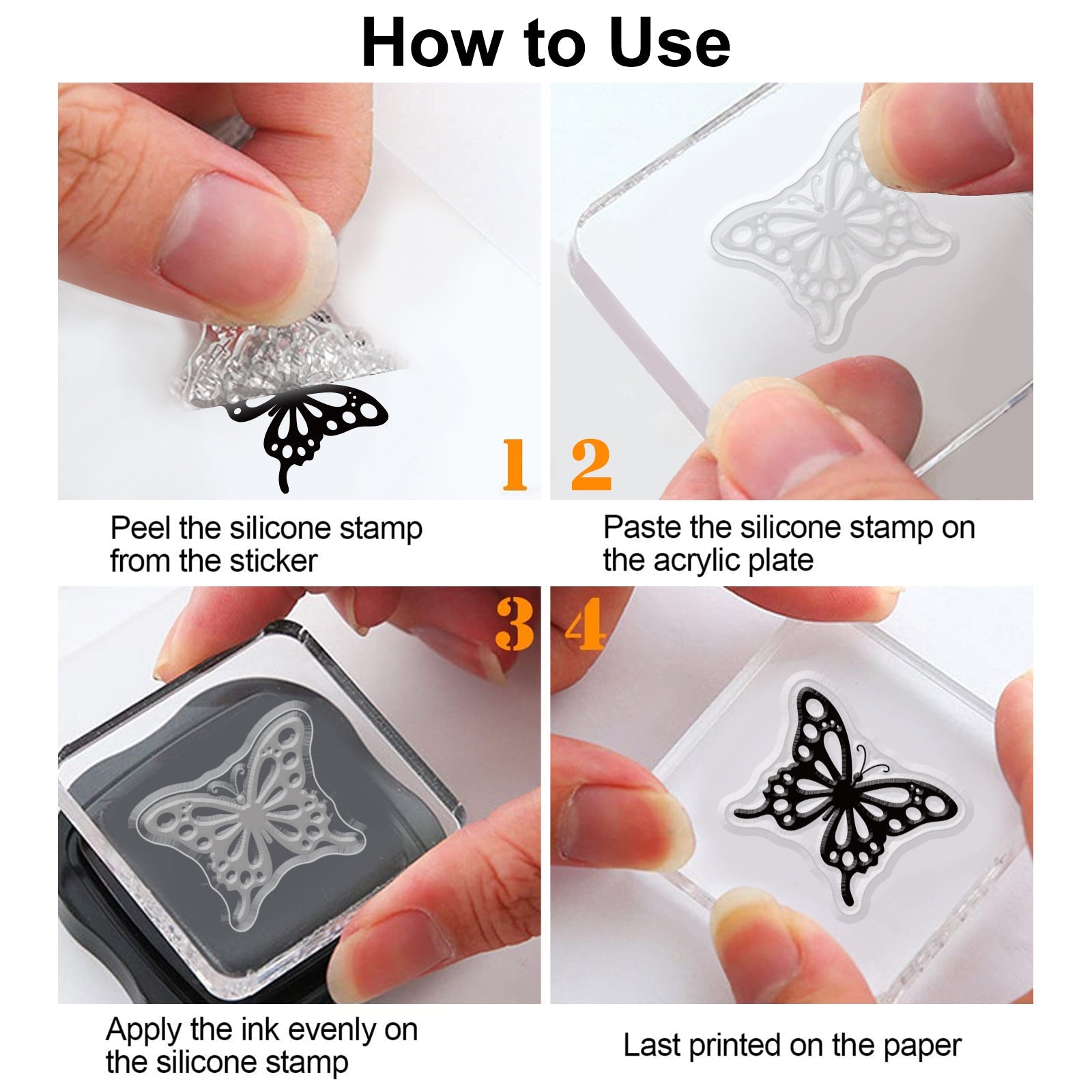 How to Use

1

Peel the silicone stamp from the sticker

2

Paste the silicone stamp on the acrylic plate

3

Apply the ink evenly on the silicone stamp

4

Last printed on the paper