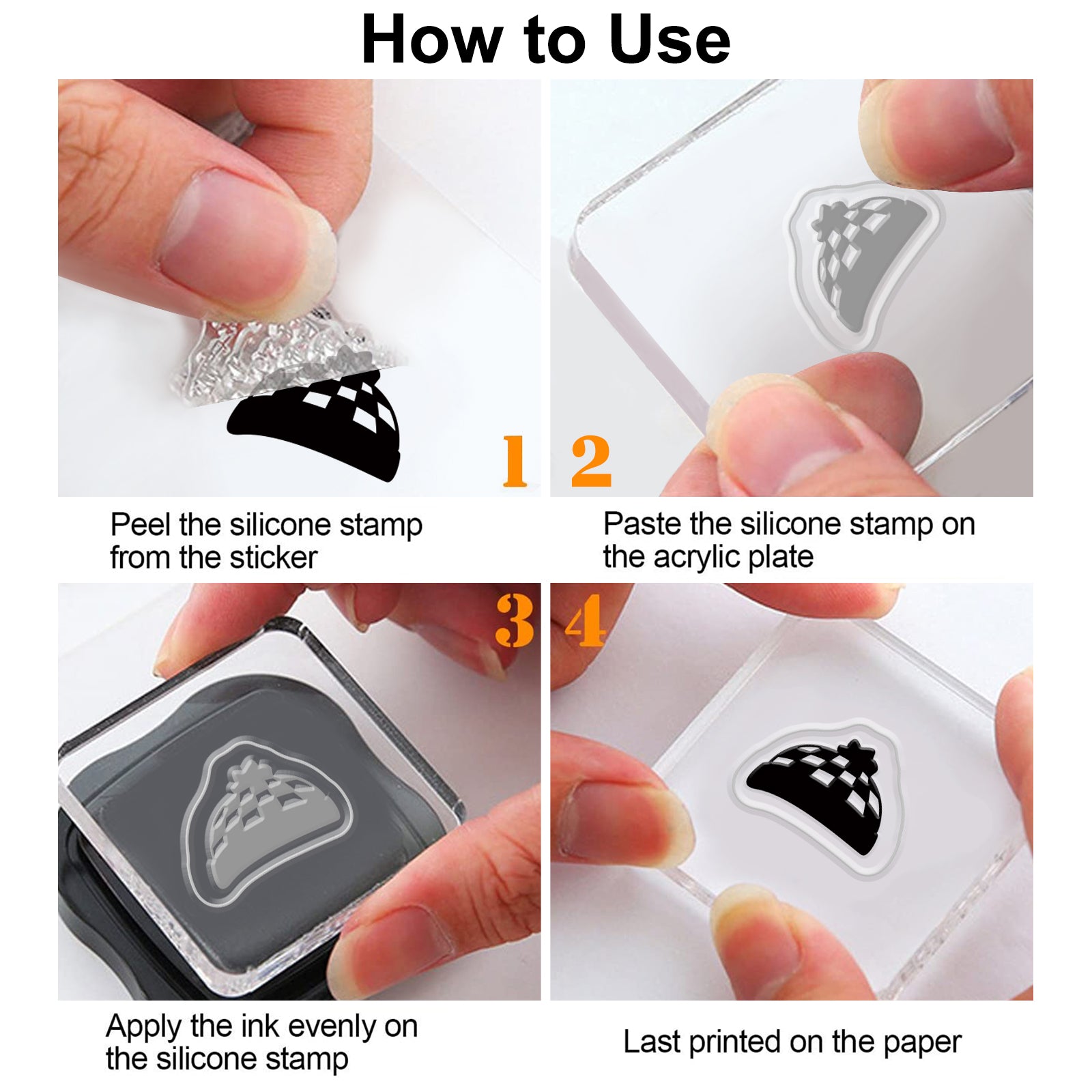 How to Use

1

Peel the silicone stamp from the sticker

2

Paste the silicone stamp on the acrylic plate

3

Apply the ink evenly on the silicone stamp

4

Last printed on the paper