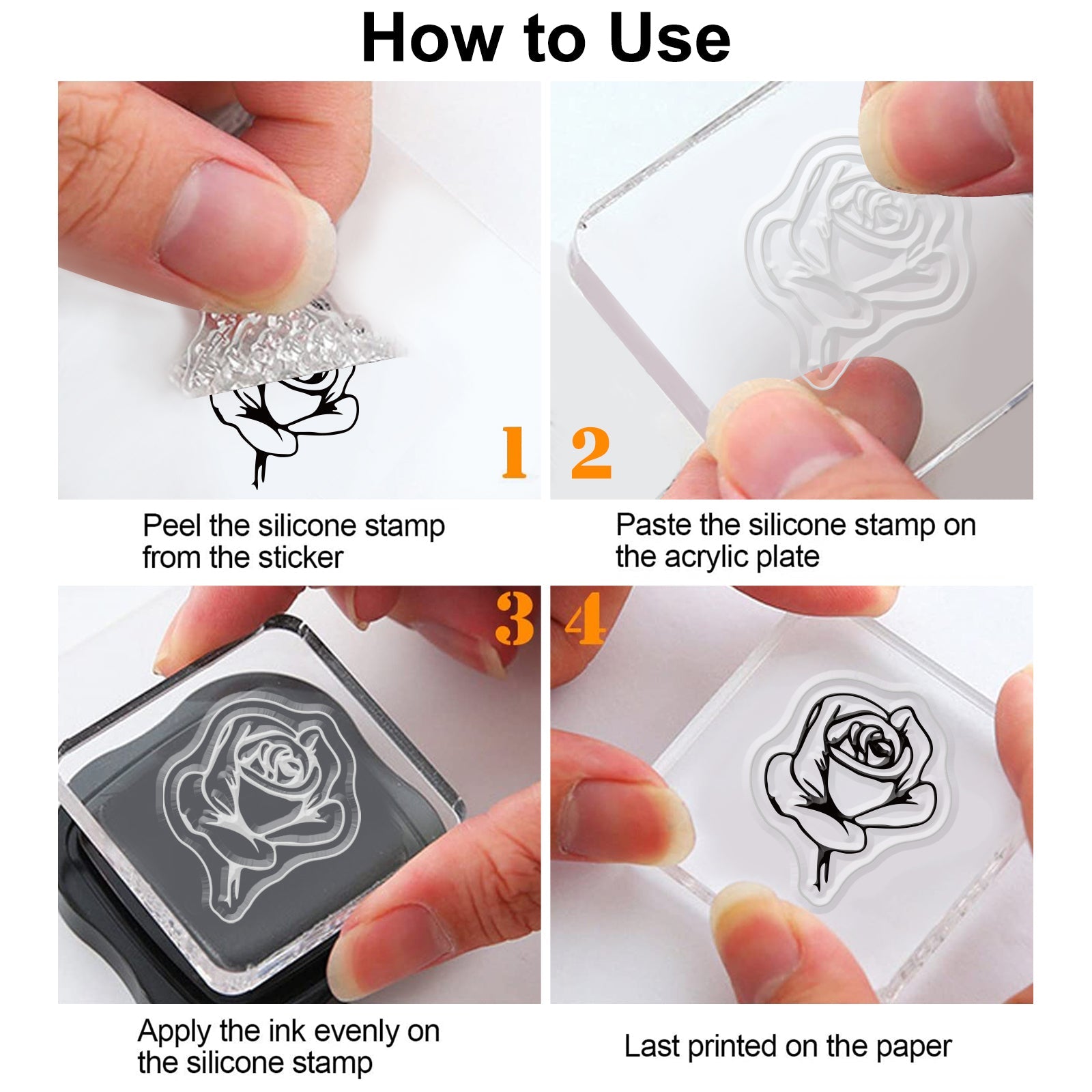 How to Use

1

Peel the silicone stamp from the sticker

2

Paste the silicone stamp on the acrylic plate

3

Apply the ink evenly on the silicone stamp

4

Last printed on the paper