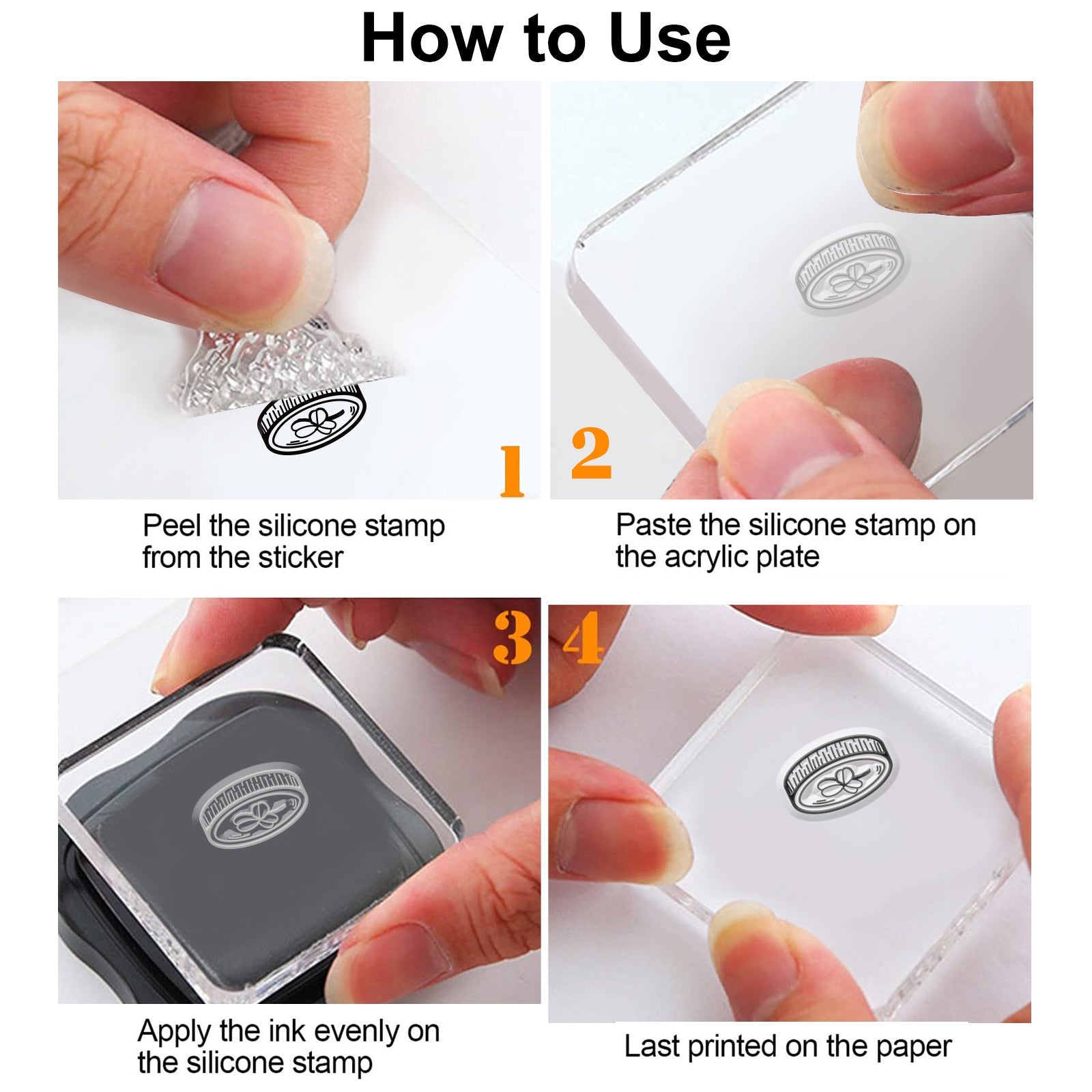 How to Use

1

Peel the silicone stamp from the sticker

2

Paste the silicone stamp on the acrylic plate

3

Apply the ink evenly on the silicone stamp

4

Last printed on the paper