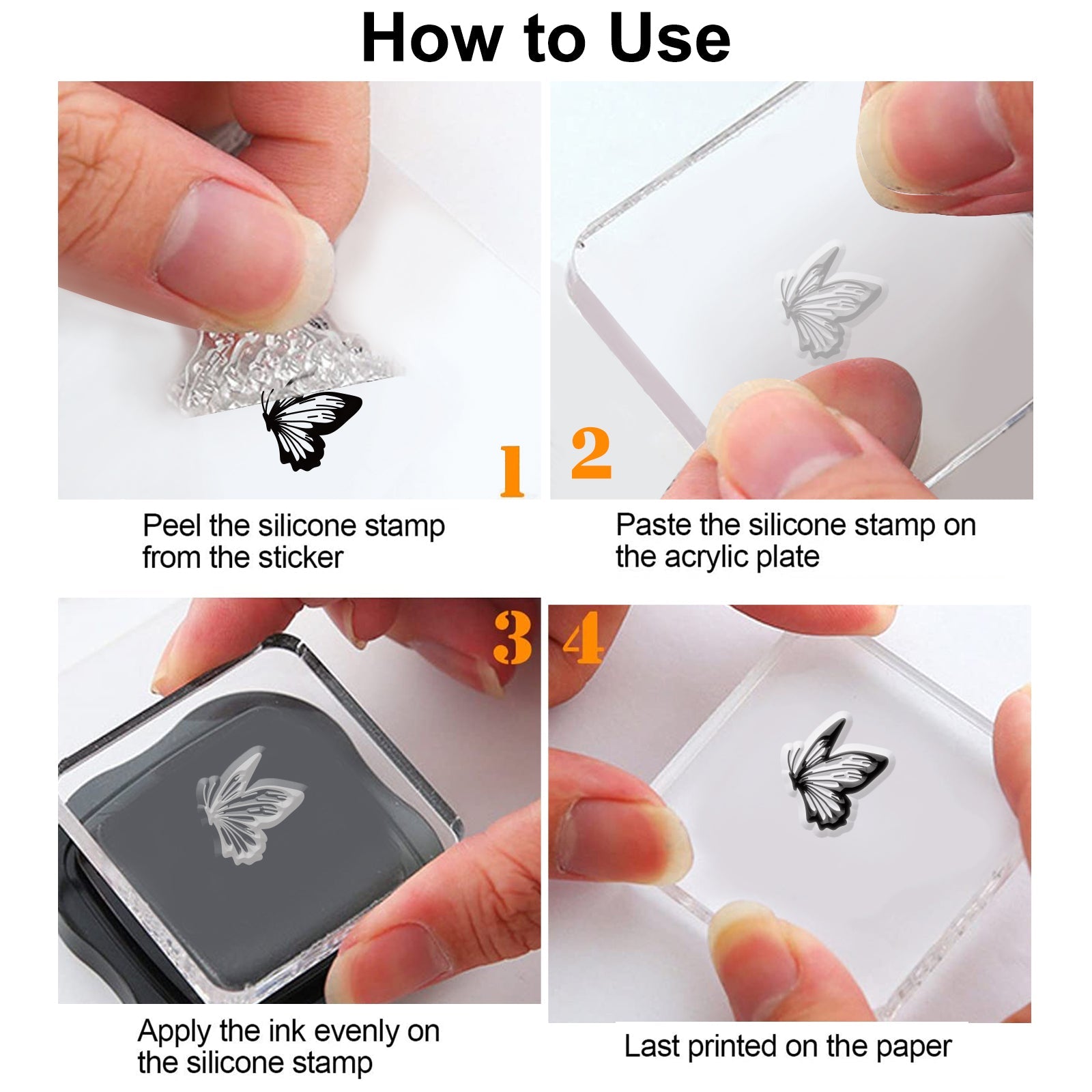 How to Use

1

Peel the silicone stamp from the sticker

2

Paste the silicone stamp on the acrylic plate

3

Apply the ink evenly on the silicone stamp

4

Last printed on the paper