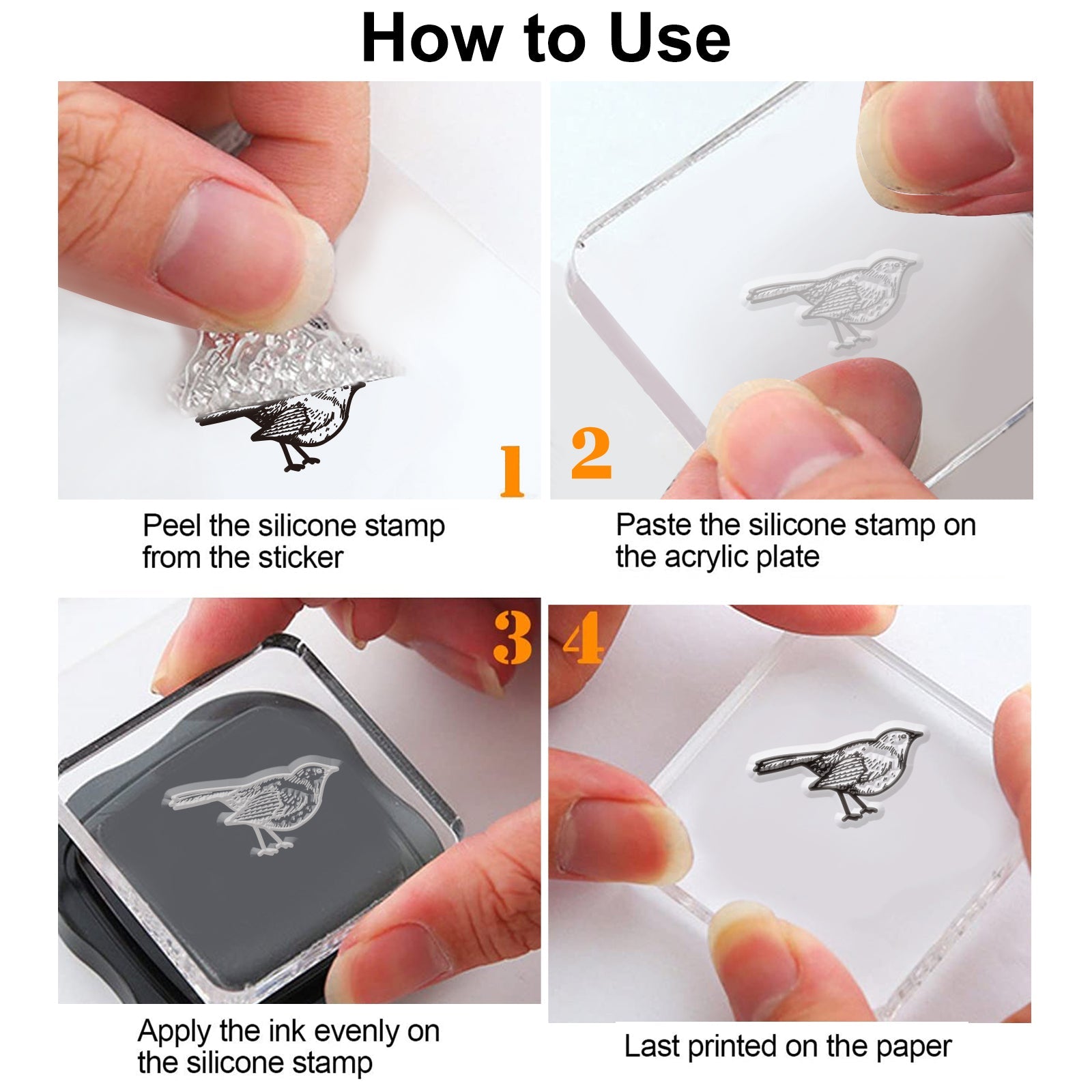 How to Use

1

Peel the silicone stamp from the sticker

2

Paste the silicone stamp on the acrylic plate

3

Apply the ink evenly on the silicone stamp

4

Last printed on the paper