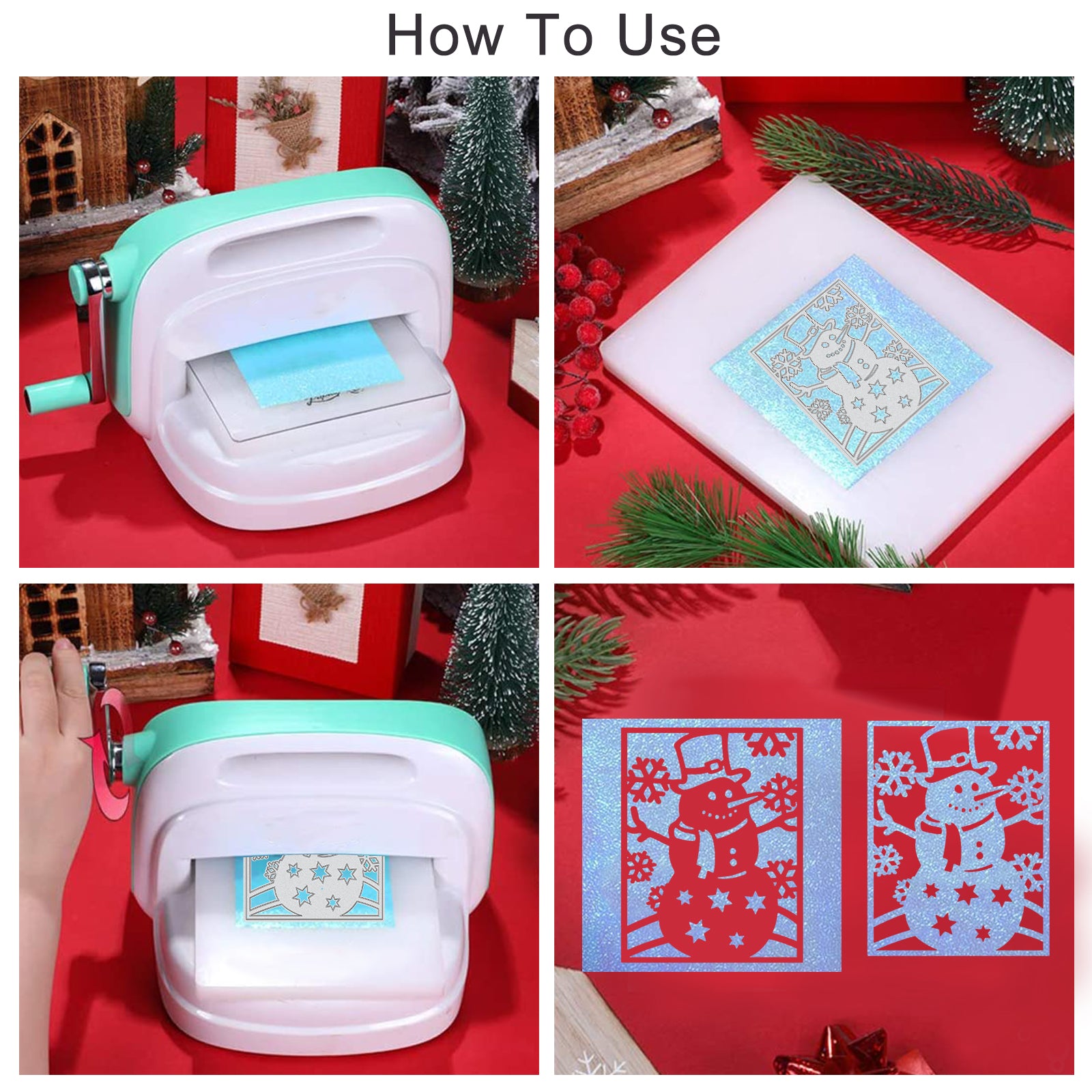 How To Use