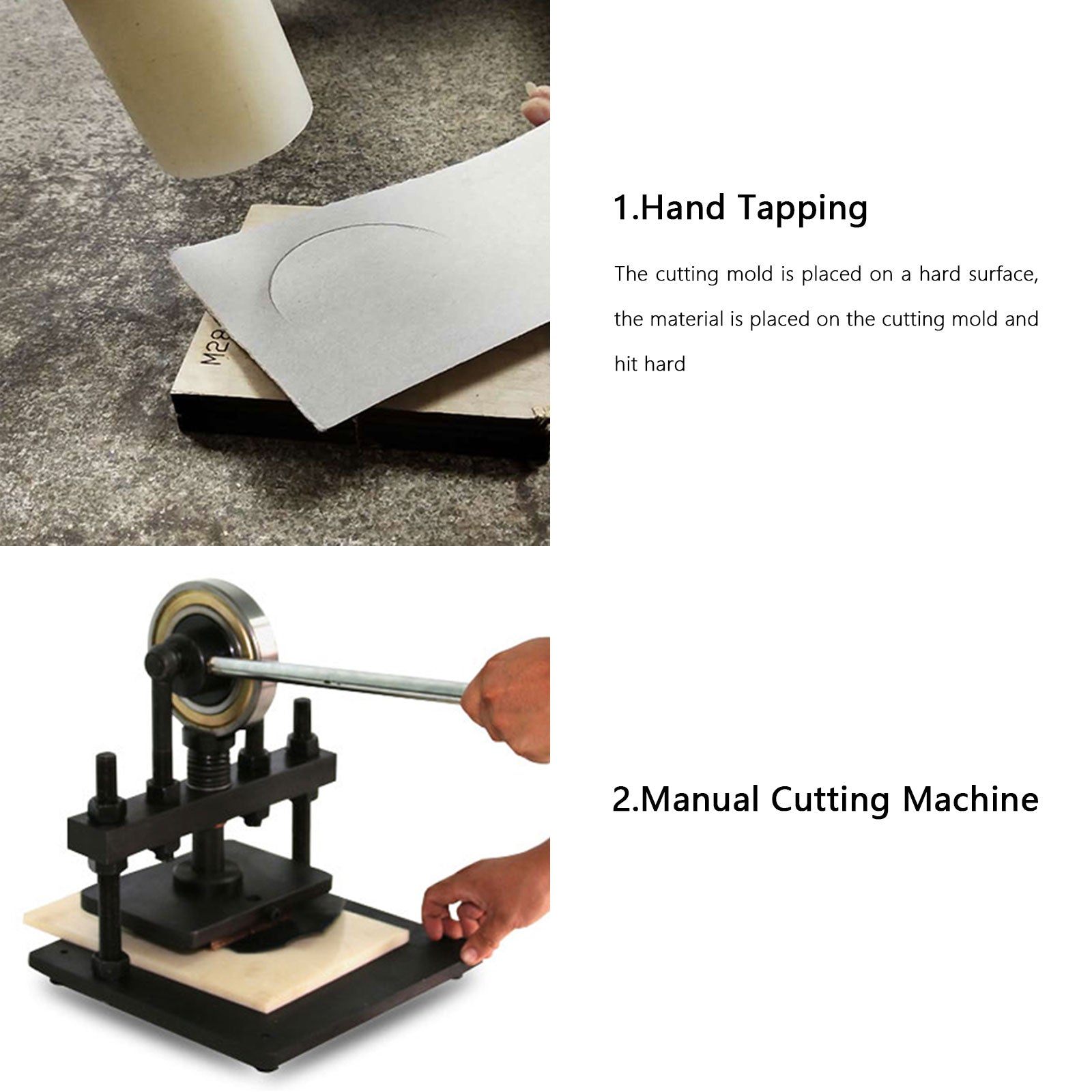 M28

1.Hand Tapping

The cutting mold is placed on a hard surface, the material is placed on the cutting mold and hit hard

2.Manual Cutting Machine