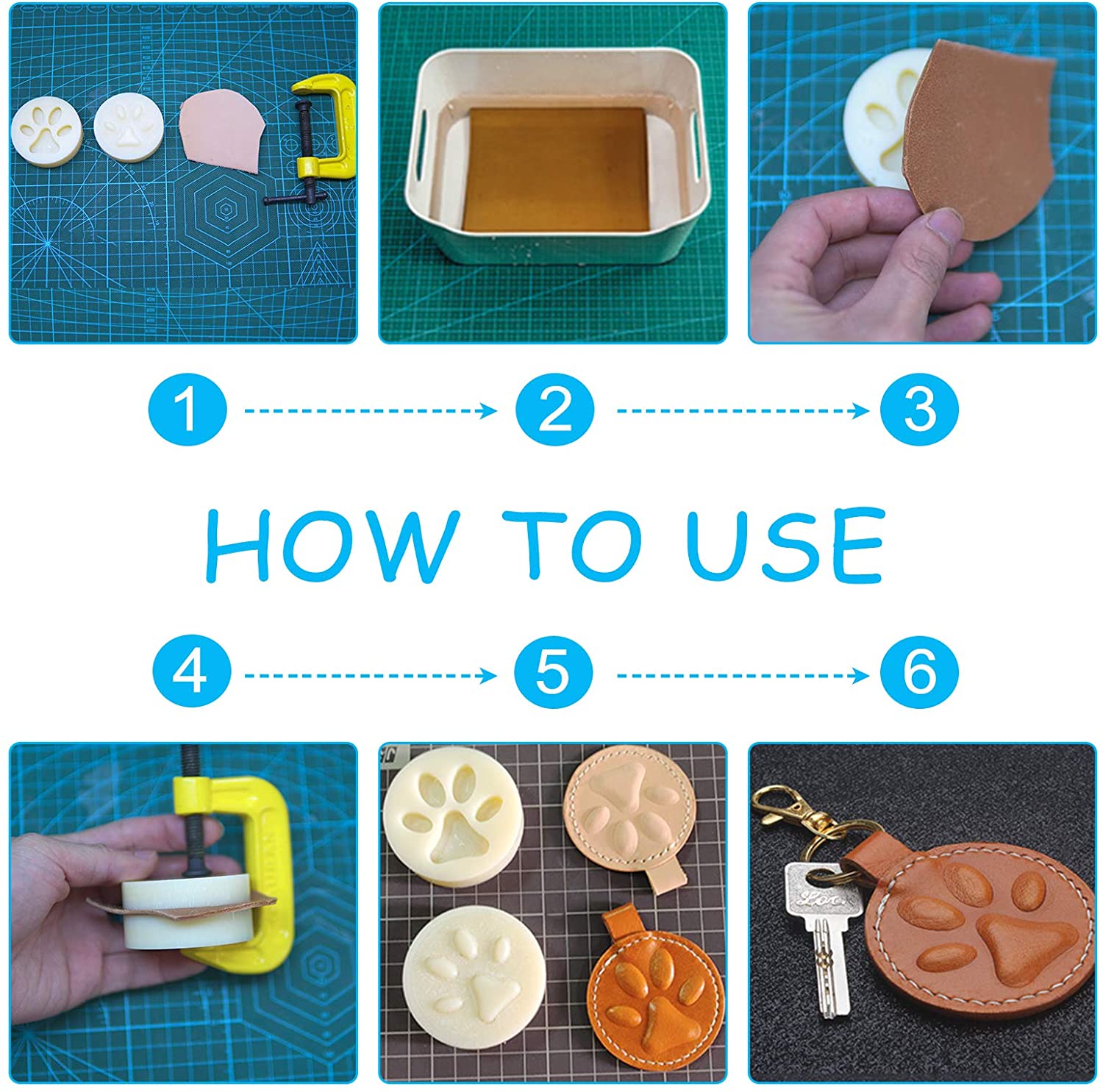 1
2
3
HOW TO USE
4
5
6