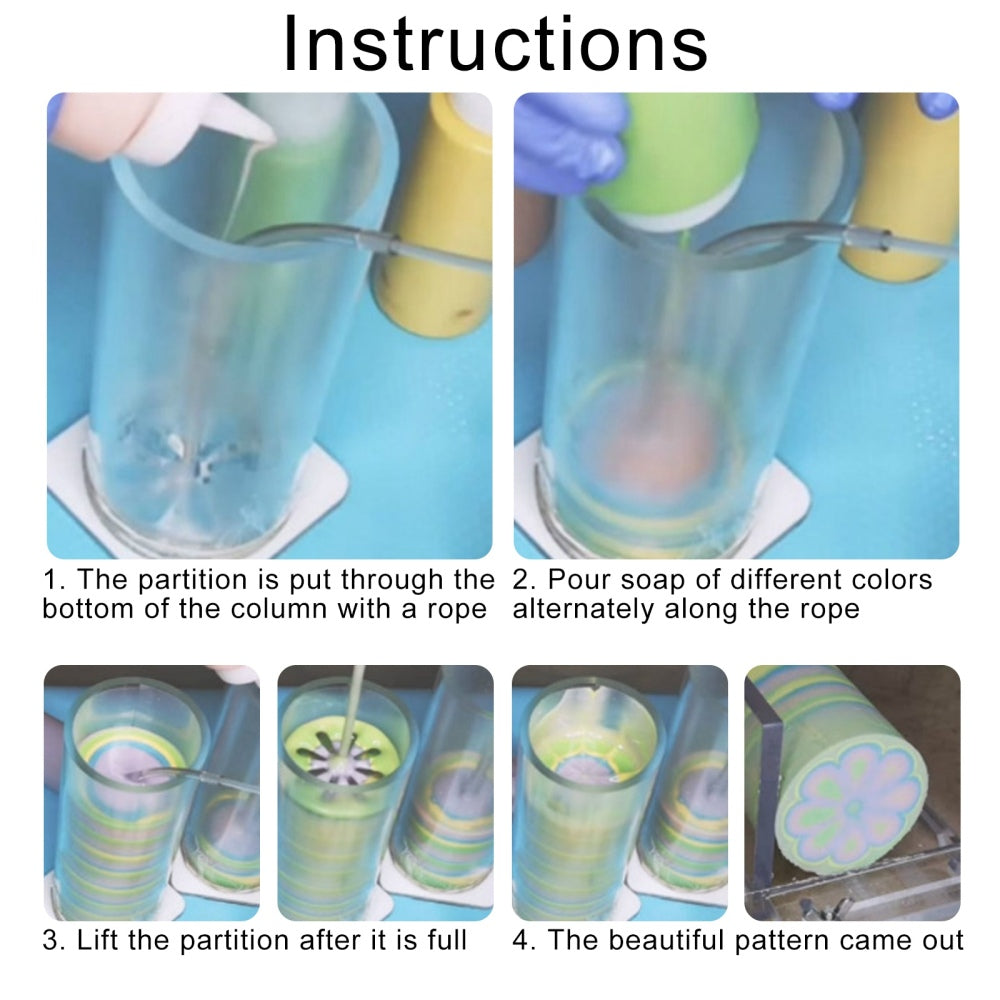 Instructions

1. The partition is put through the bottom of the column with a rope

2. Pour soap of different colors alternately along the rope

3. Lift the partition after it is full

4. The beautiful pattern came out