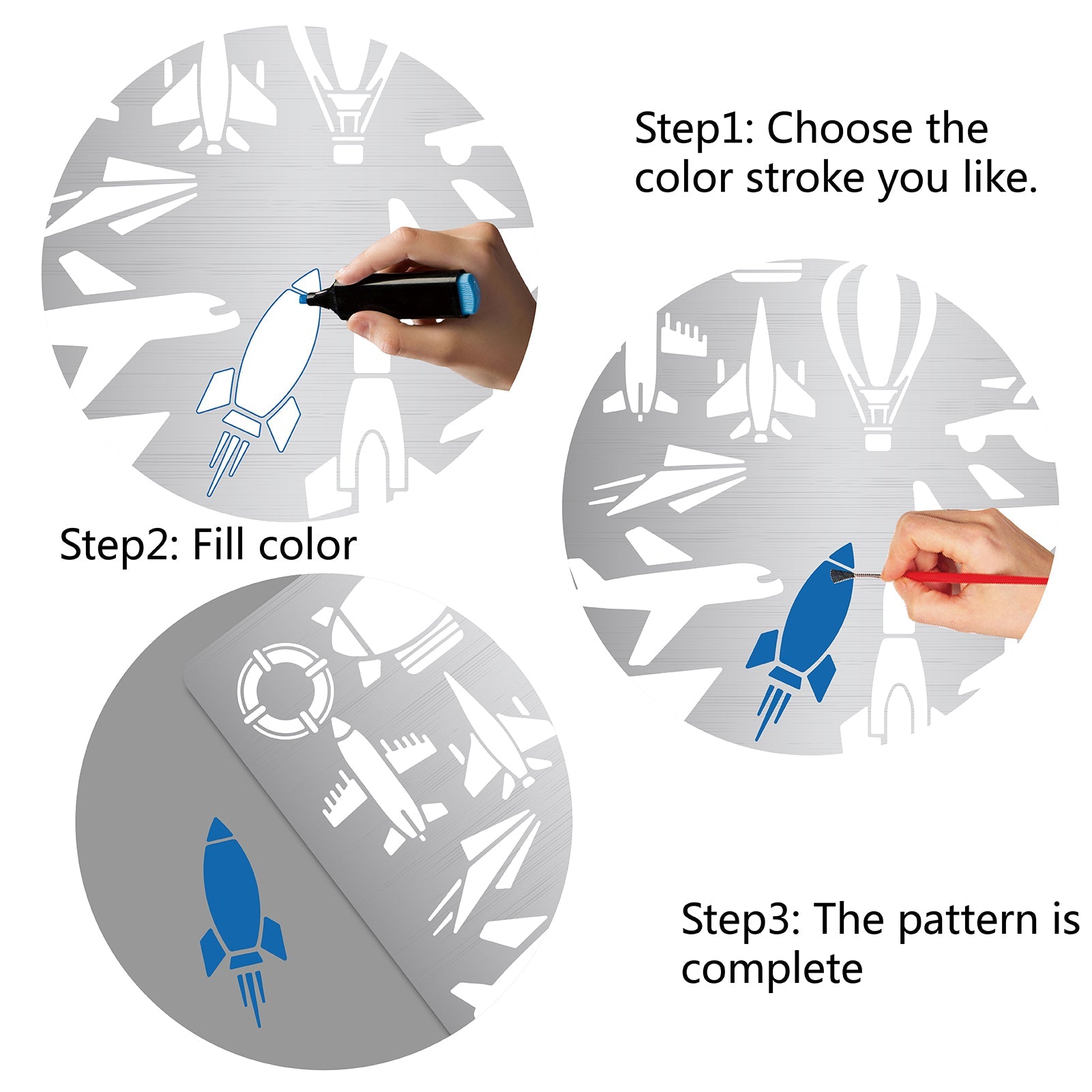 Step1: Choose the color stroke you like.

Step2: Fill color

Step3: The pattern is complete