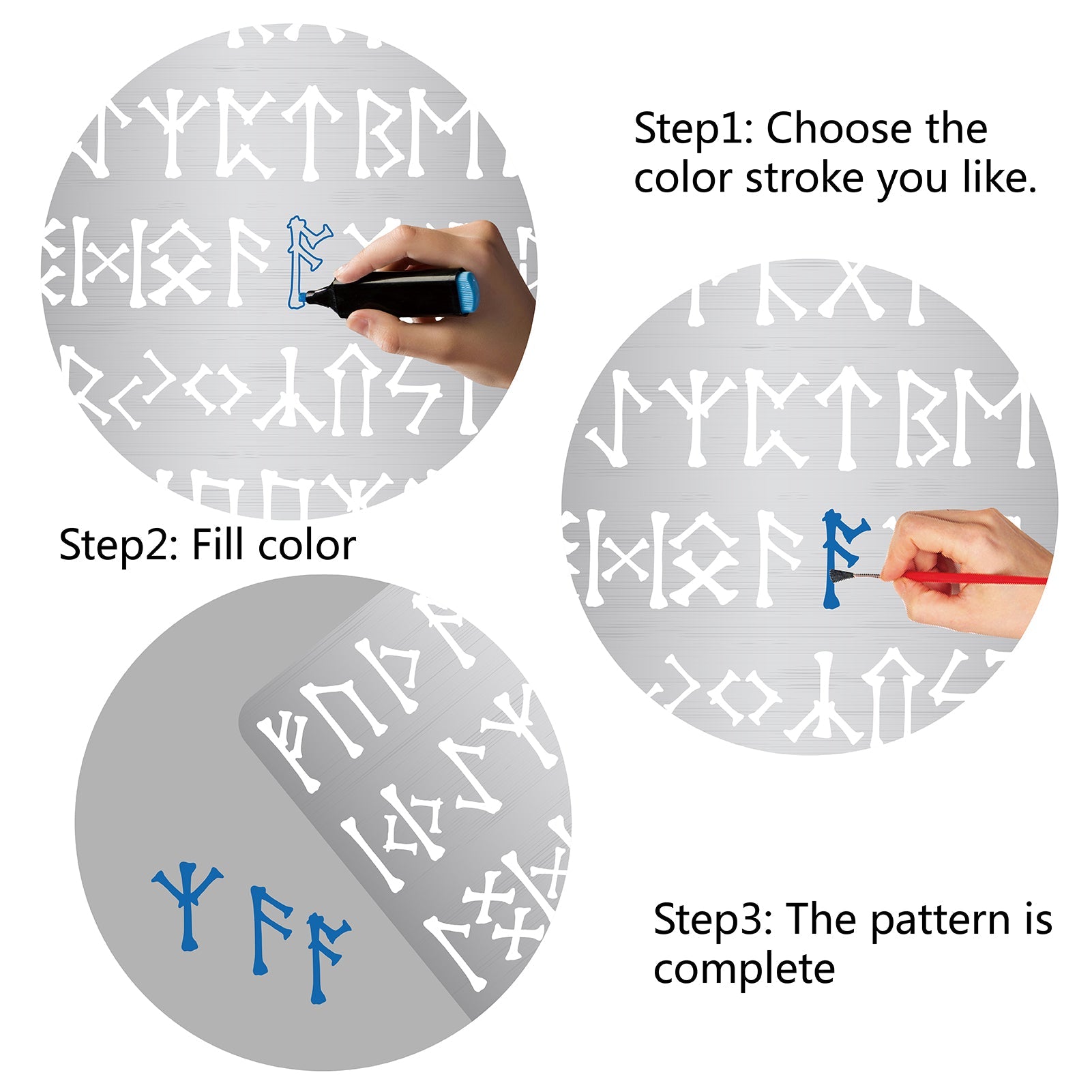 Step1: Choose the color stroke you like.

Step2: Fill color

Step3: The pattern is complete