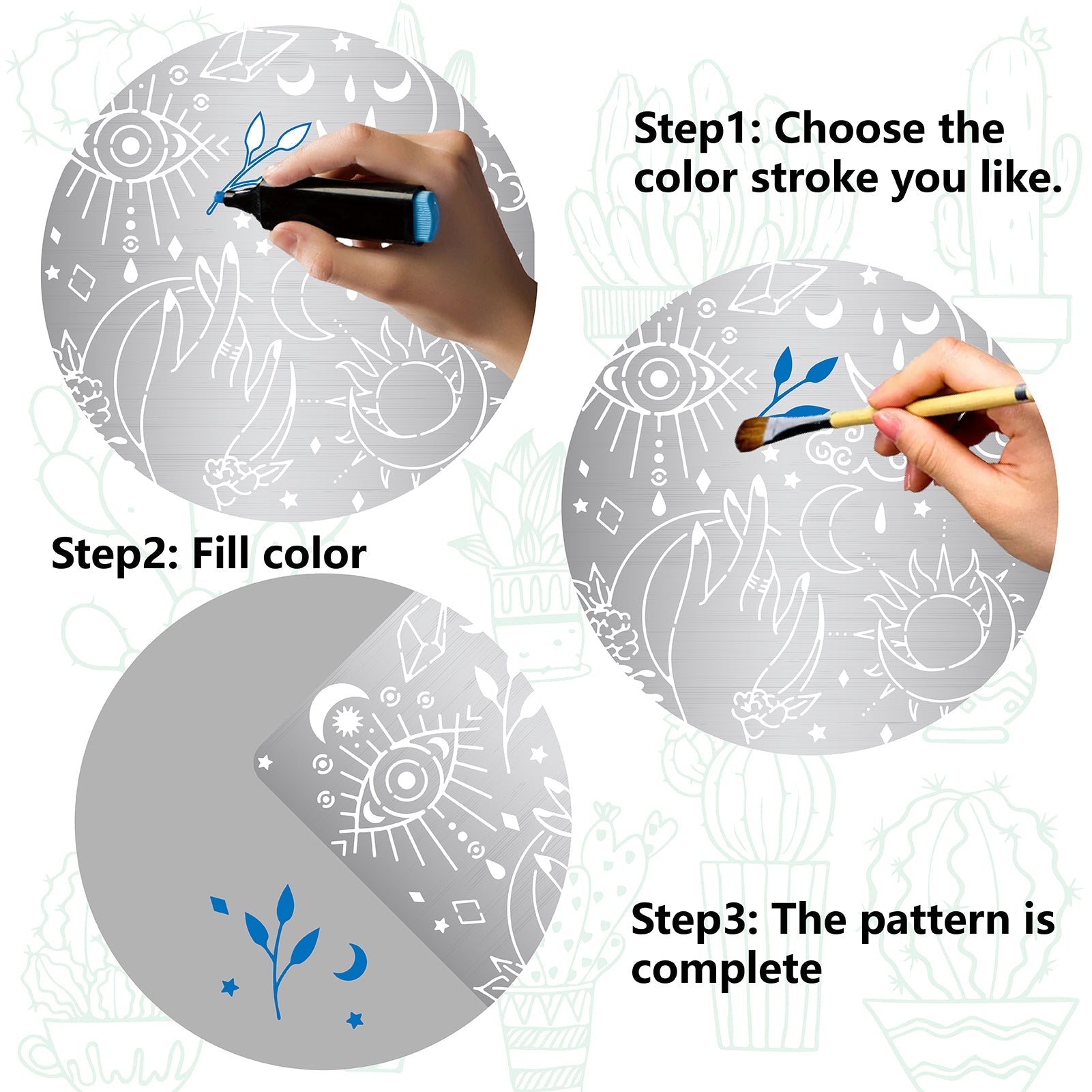 Step1: Choose the color stroke you like.

Step2: Fill color

Step3: The pattern is complete