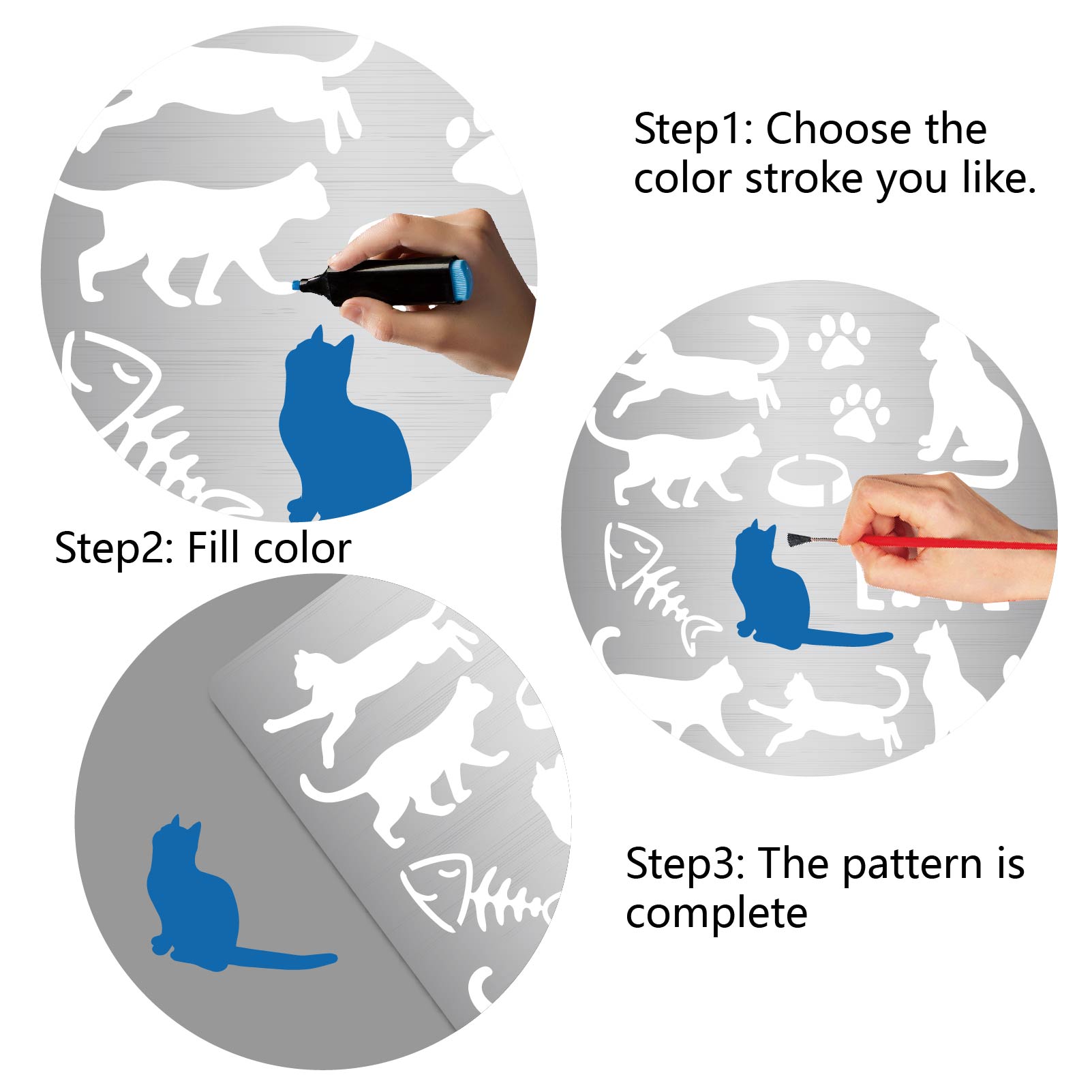 Step1: Choose the color stroke you like.

Step2: Fill color

Step3: The pattern is complete