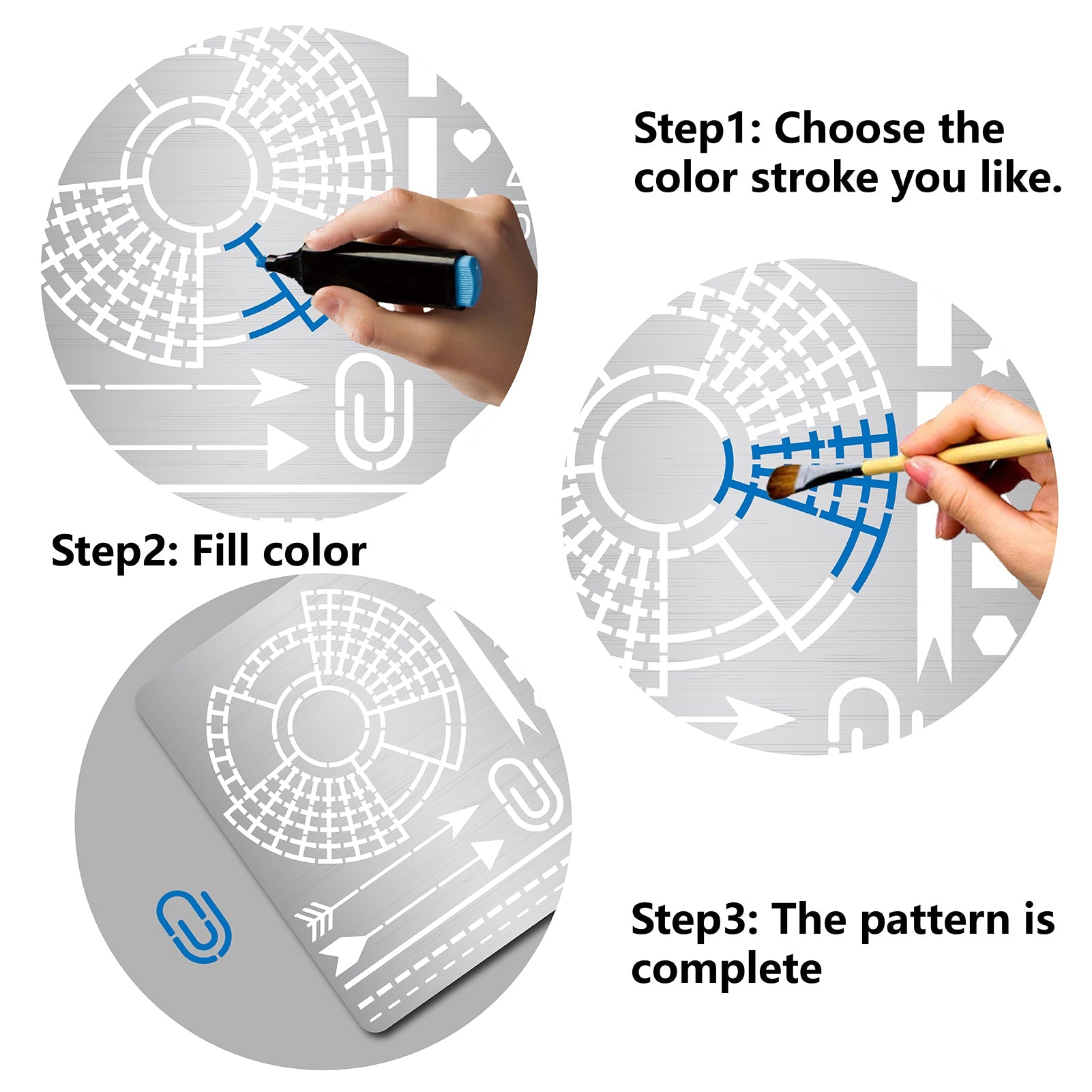 Step1: Choose the color stroke you like.

Step2: Fill color

Step3: The pattern is complete