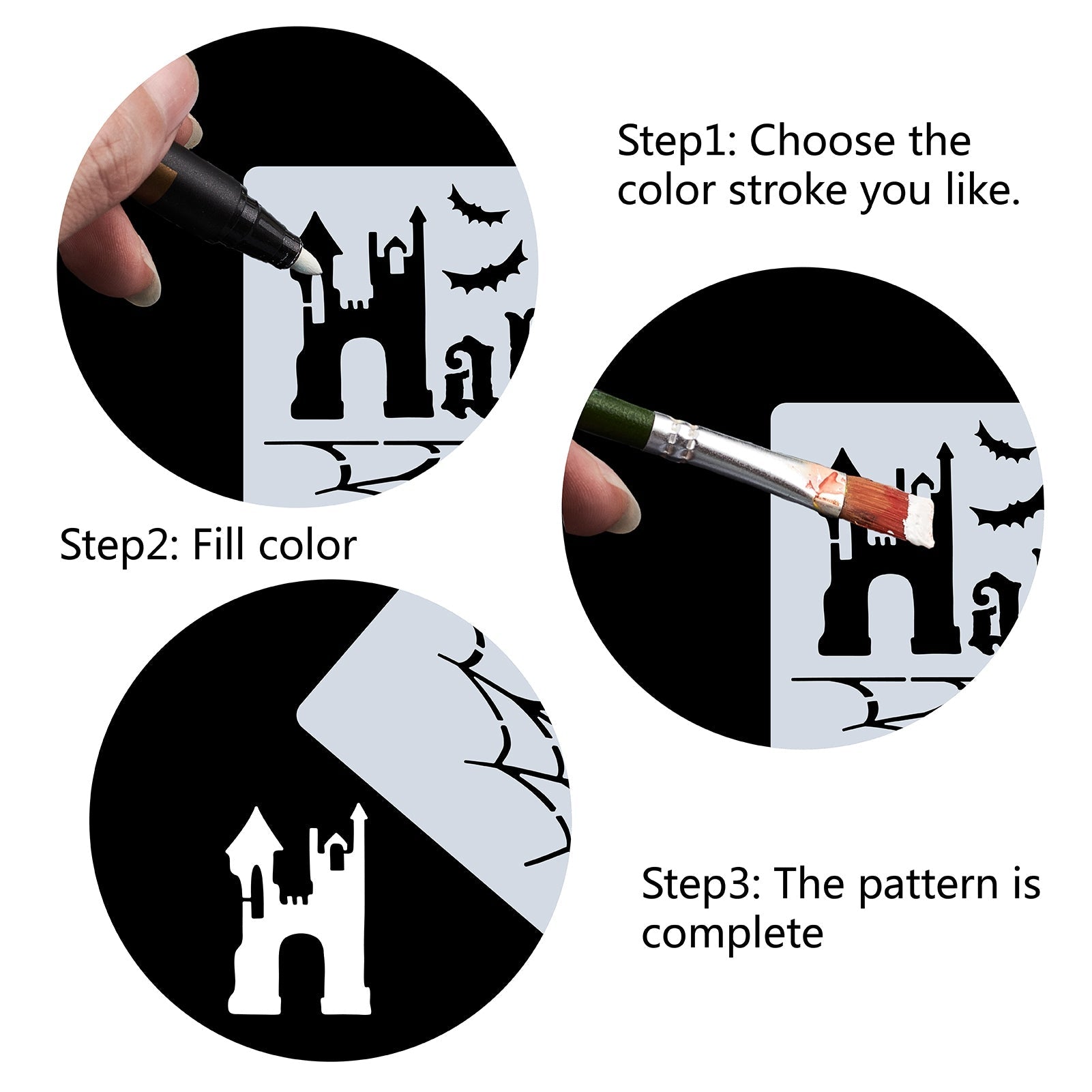 Step1: Choose the color stroke you like.

Step2: Fill color

Step3: The pattern is complete