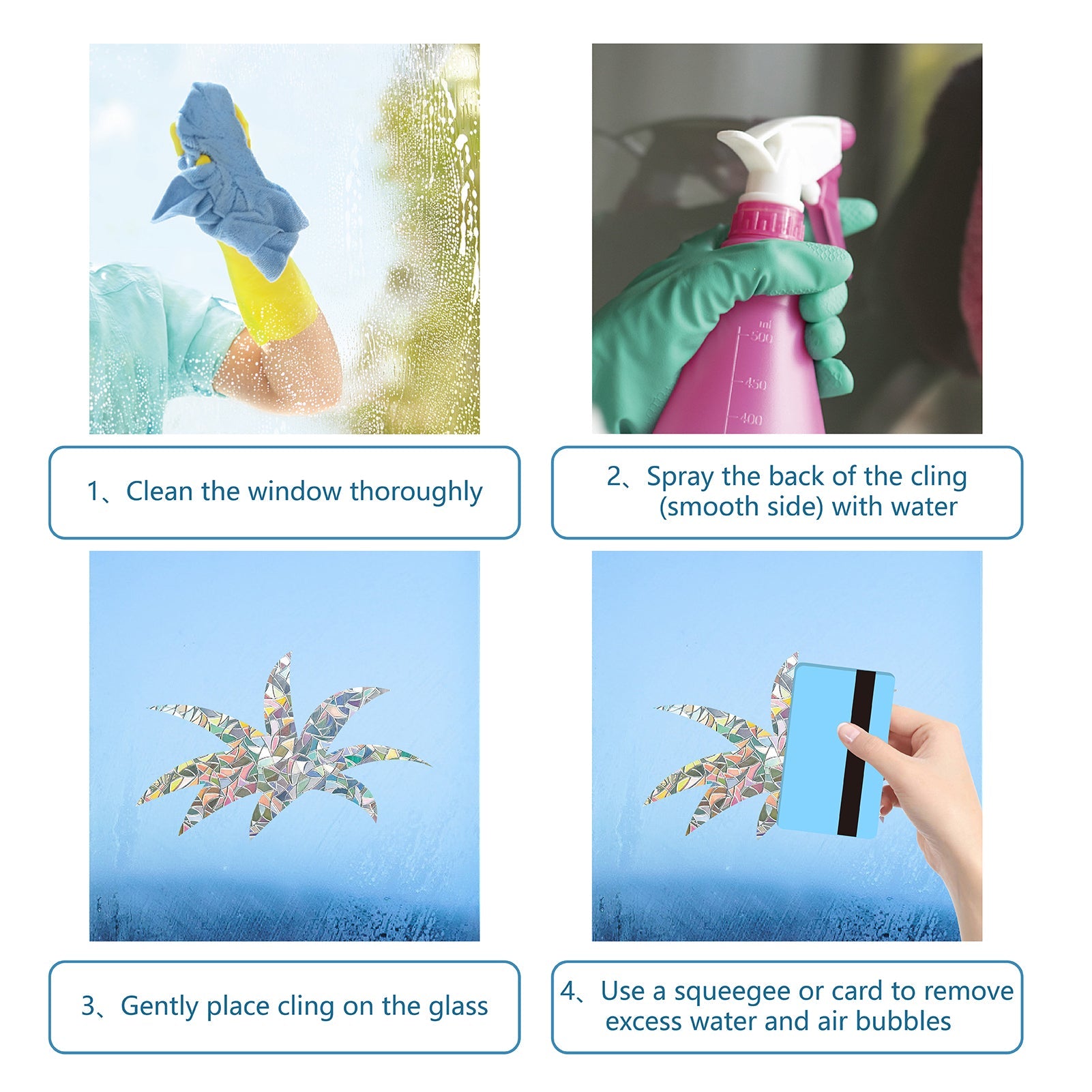 ml
500
450
400

1、Clean the window thoroughly

2、Spray the back of the cling (smooth side) with water

3、Gently place cling on the glass

4、Use a squeegee or card to remove excess water and air bubbles