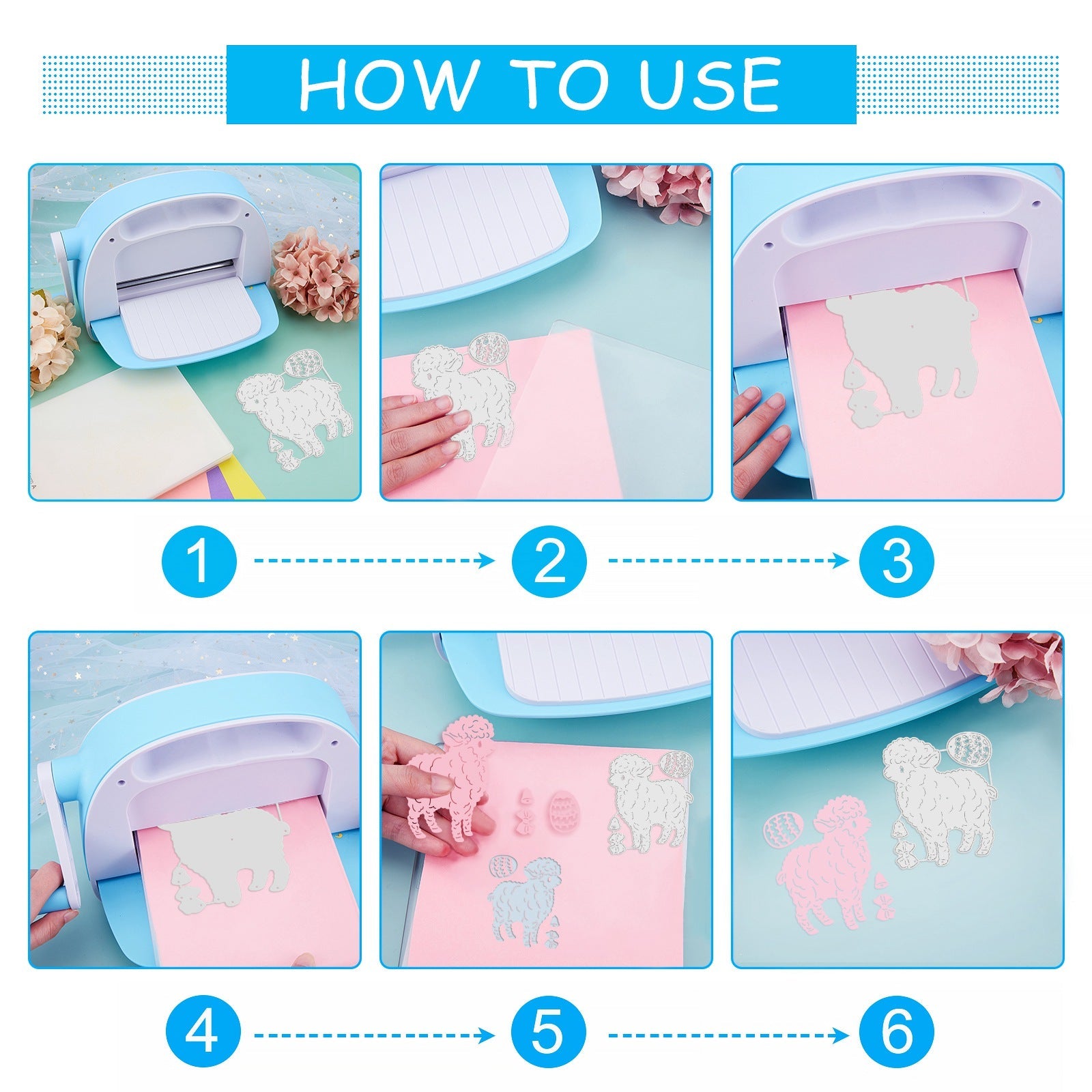 HOW TO USE

1

2

3

4

5

6