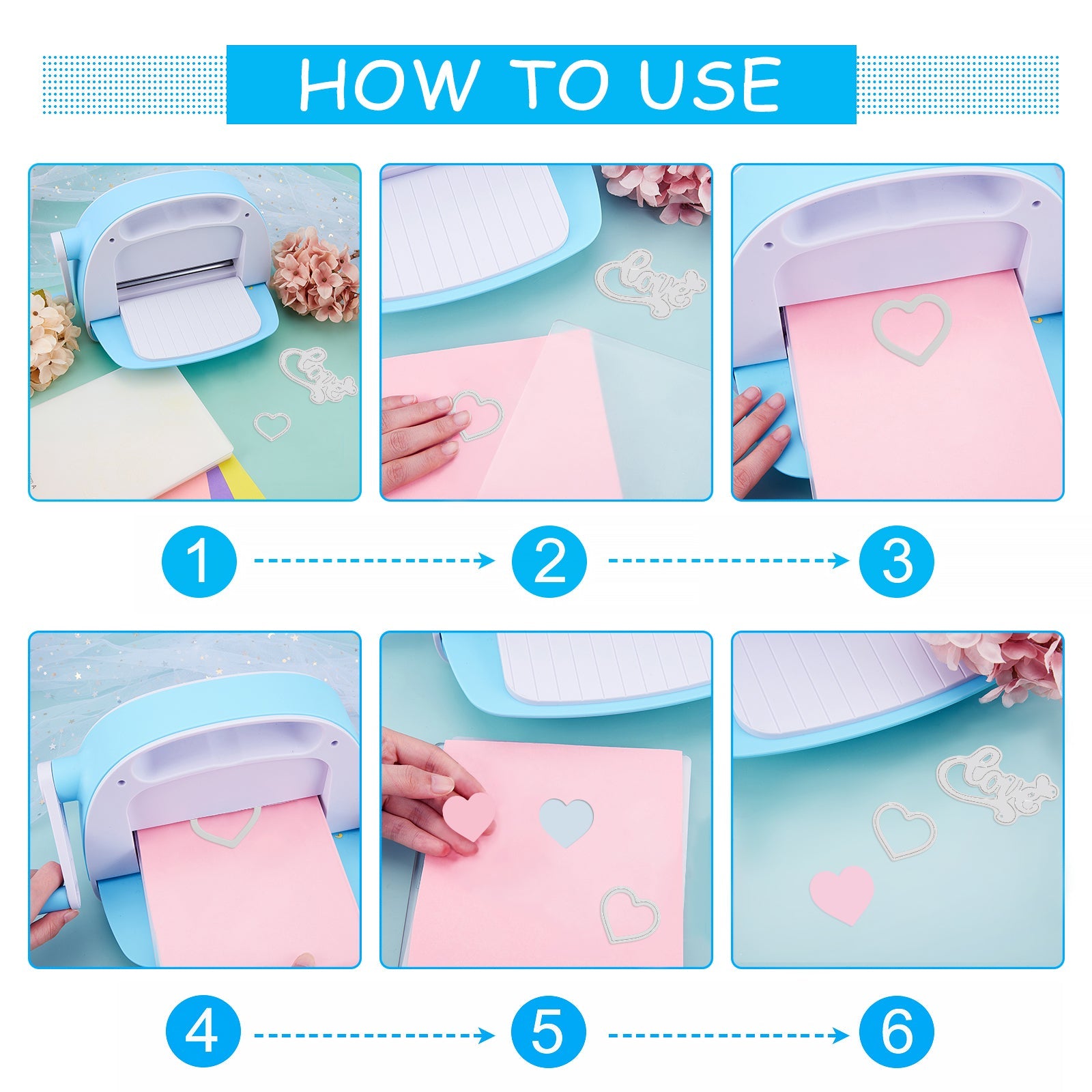 HOW TO USE

Love

Love

1 2 3

Love

4 5 6