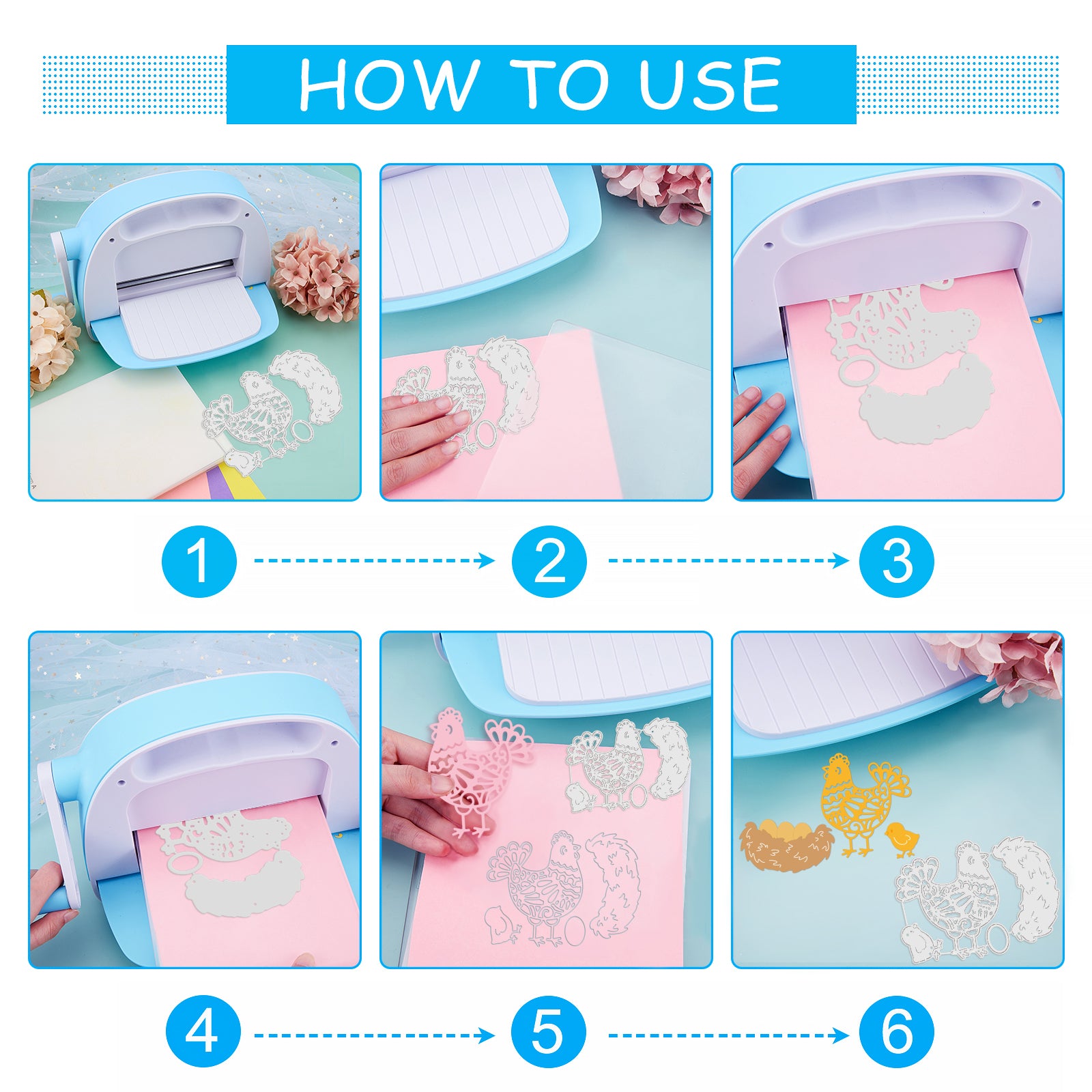 HOW TO USE

1

2

3

4

5

6