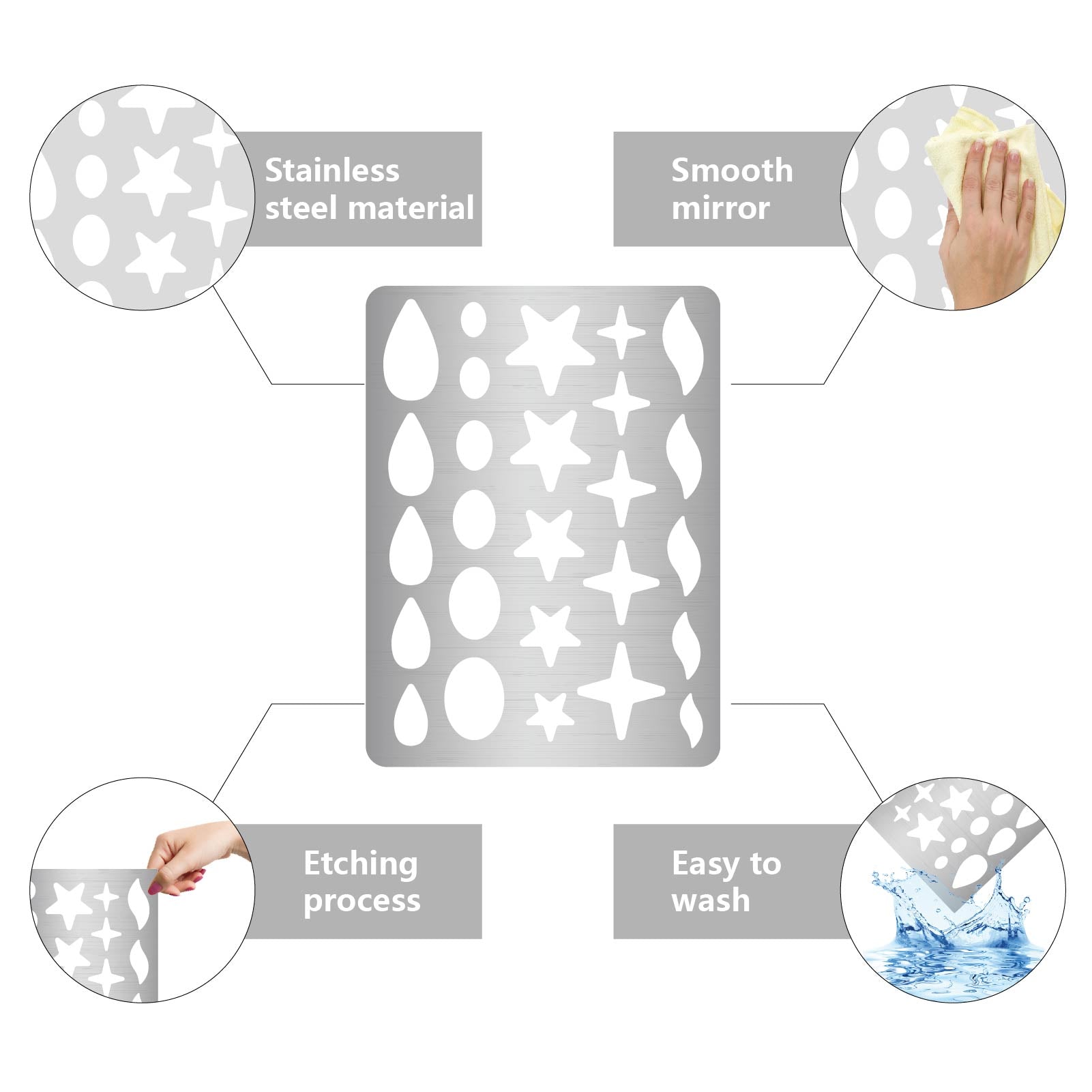 Stainless steel material

Smooth mirror

Etching process

Easy to wash