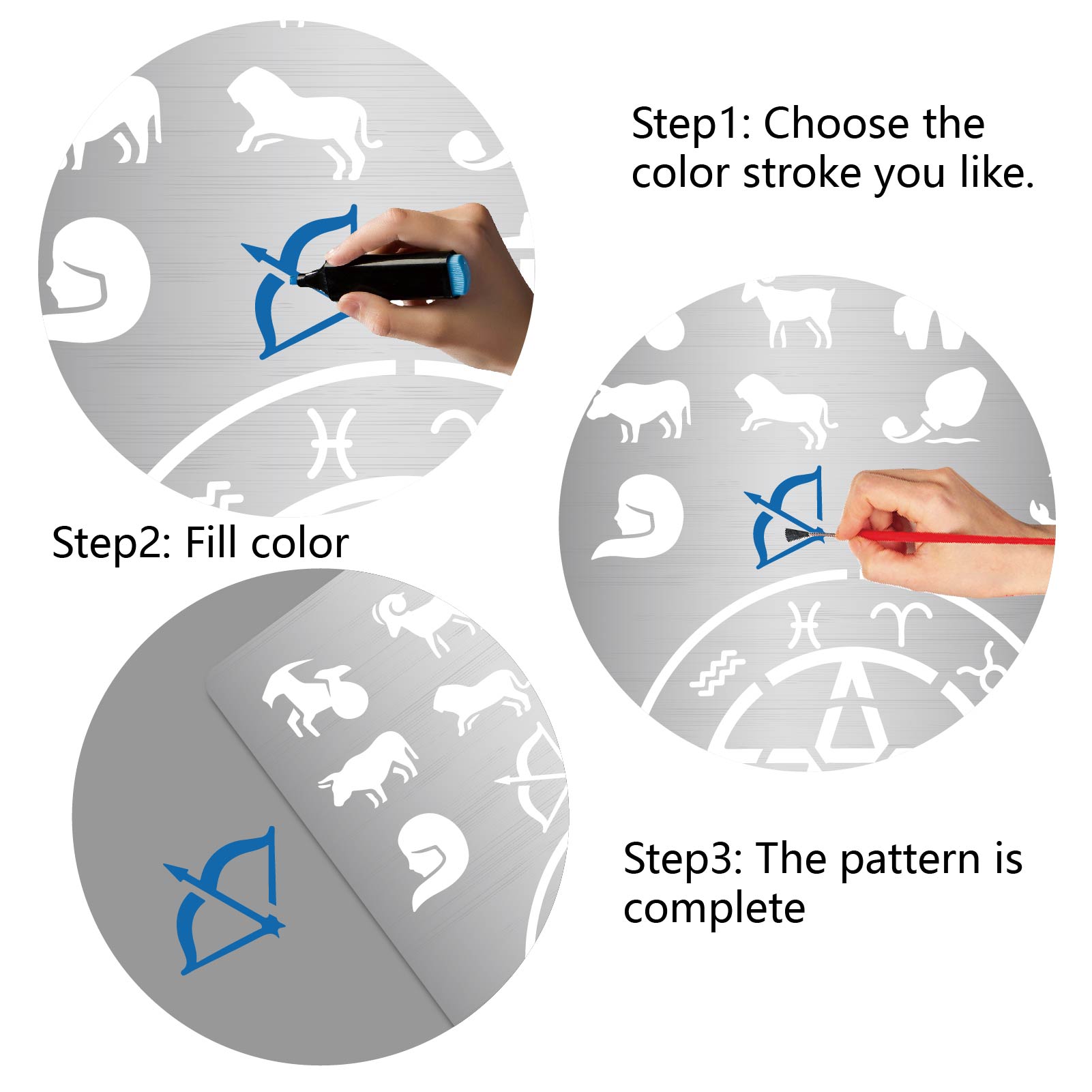 Step1: Choose the color stroke you like.

Step2: Fill color

Step3: The pattern is complete