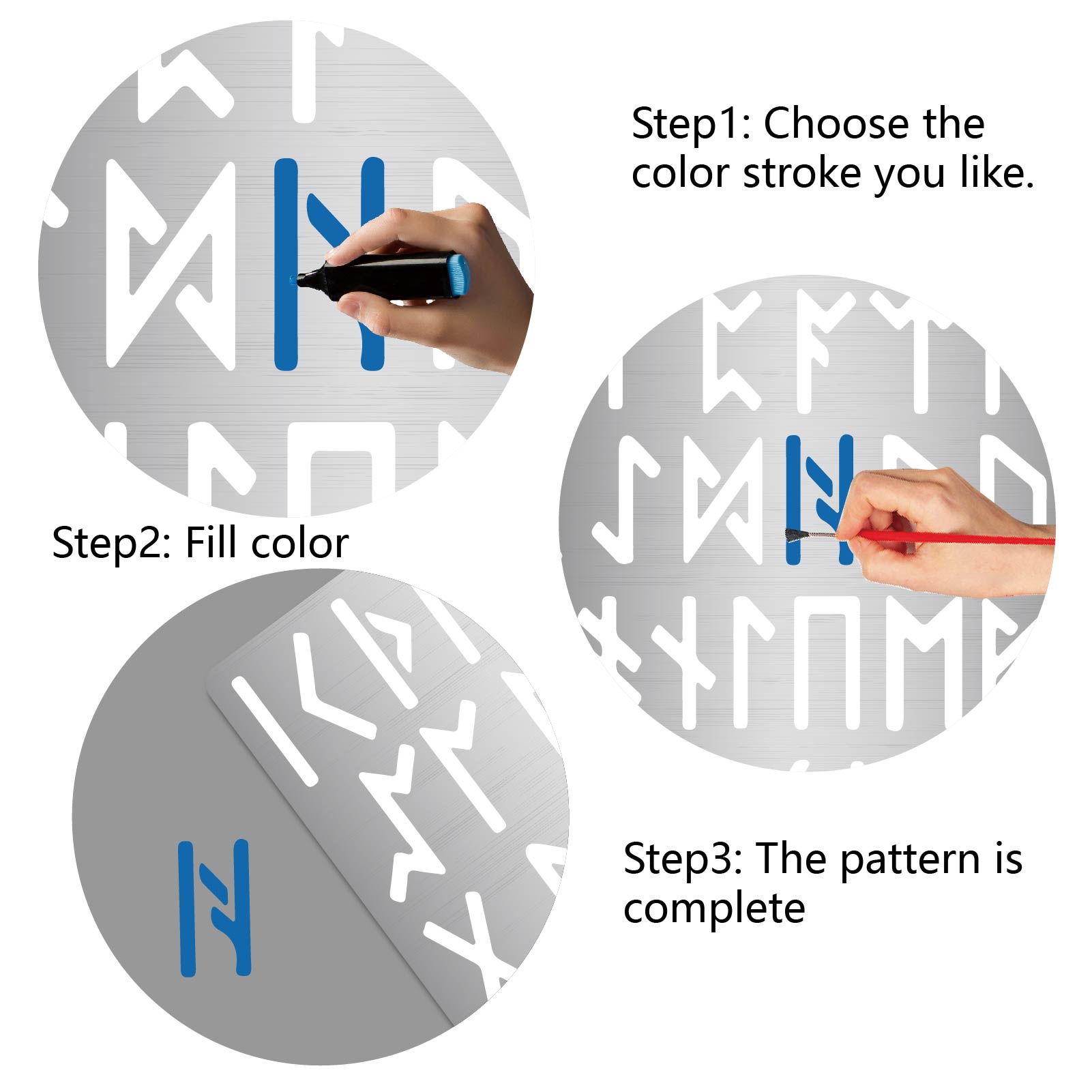 Step1: Choose the color stroke you like.

Step2: Fill color

Step3: The pattern is complete