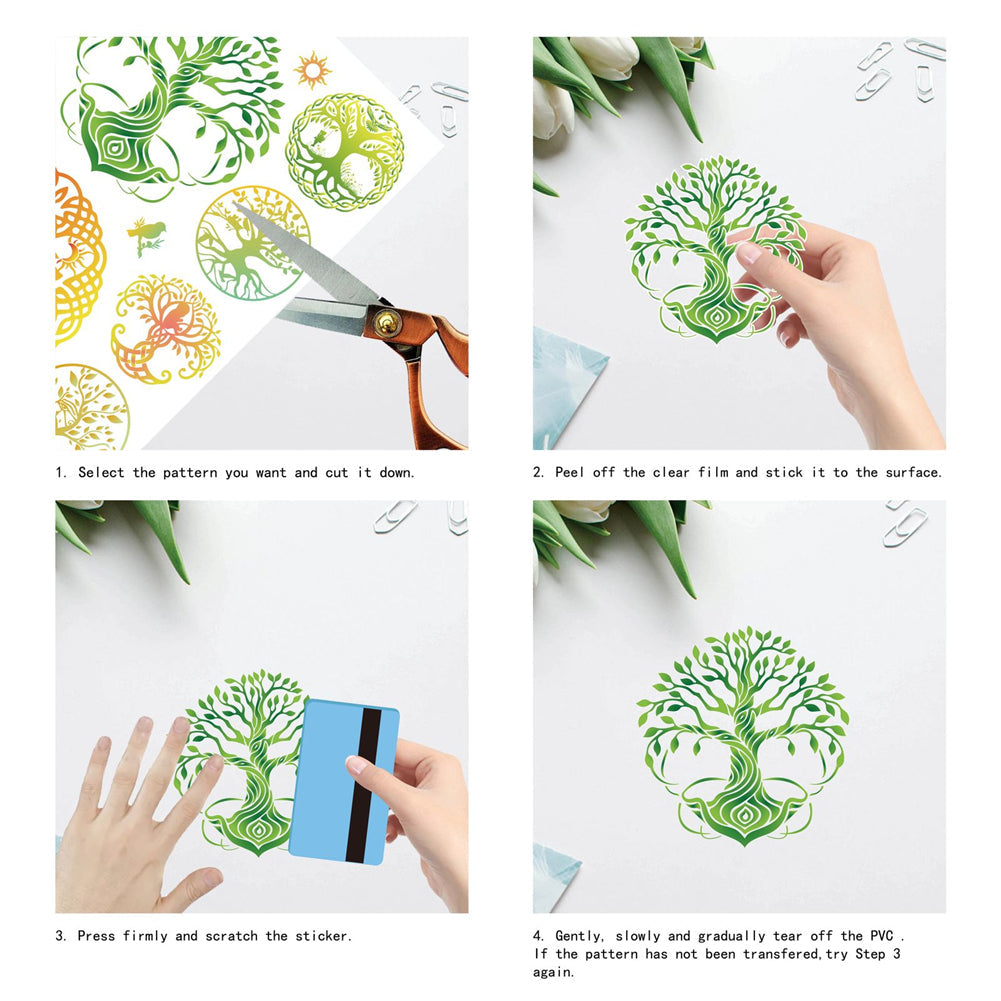 1. Select the pattern you want and cut it down.

2. Peel off the clear film and stick it to the surface.

3. Press firmly and scratch the sticker.

4. Gently, slowly and gradually tear off the PVC . If the pattern has not been transfered,try Step 3 again.