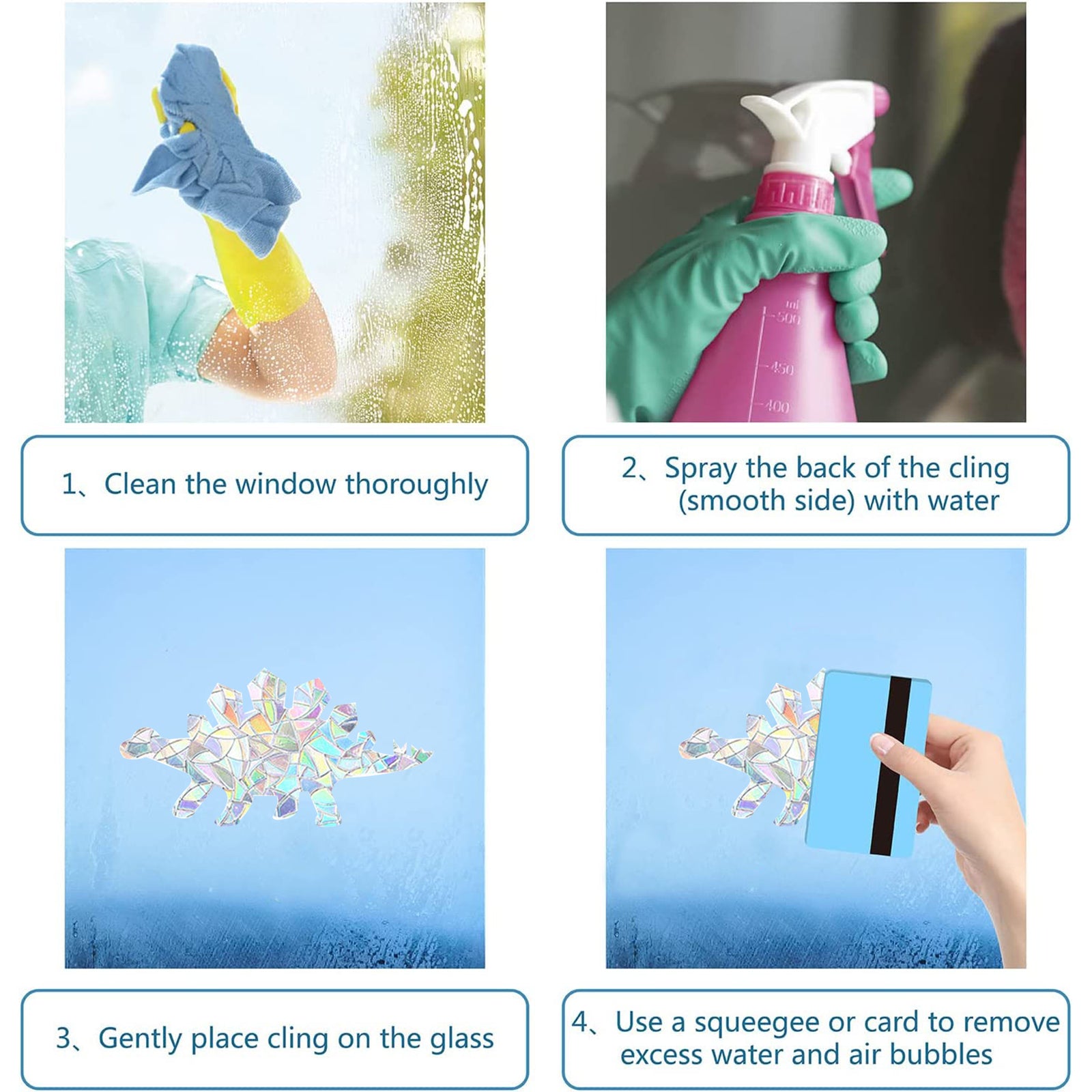 ml
500
450
400

1、Clean the window thoroughly

2、Spray the back of the cling (smooth side) with water

3、Gently place cling on the glass

4、Use a squeegee or card to remove excess water and air bubbles