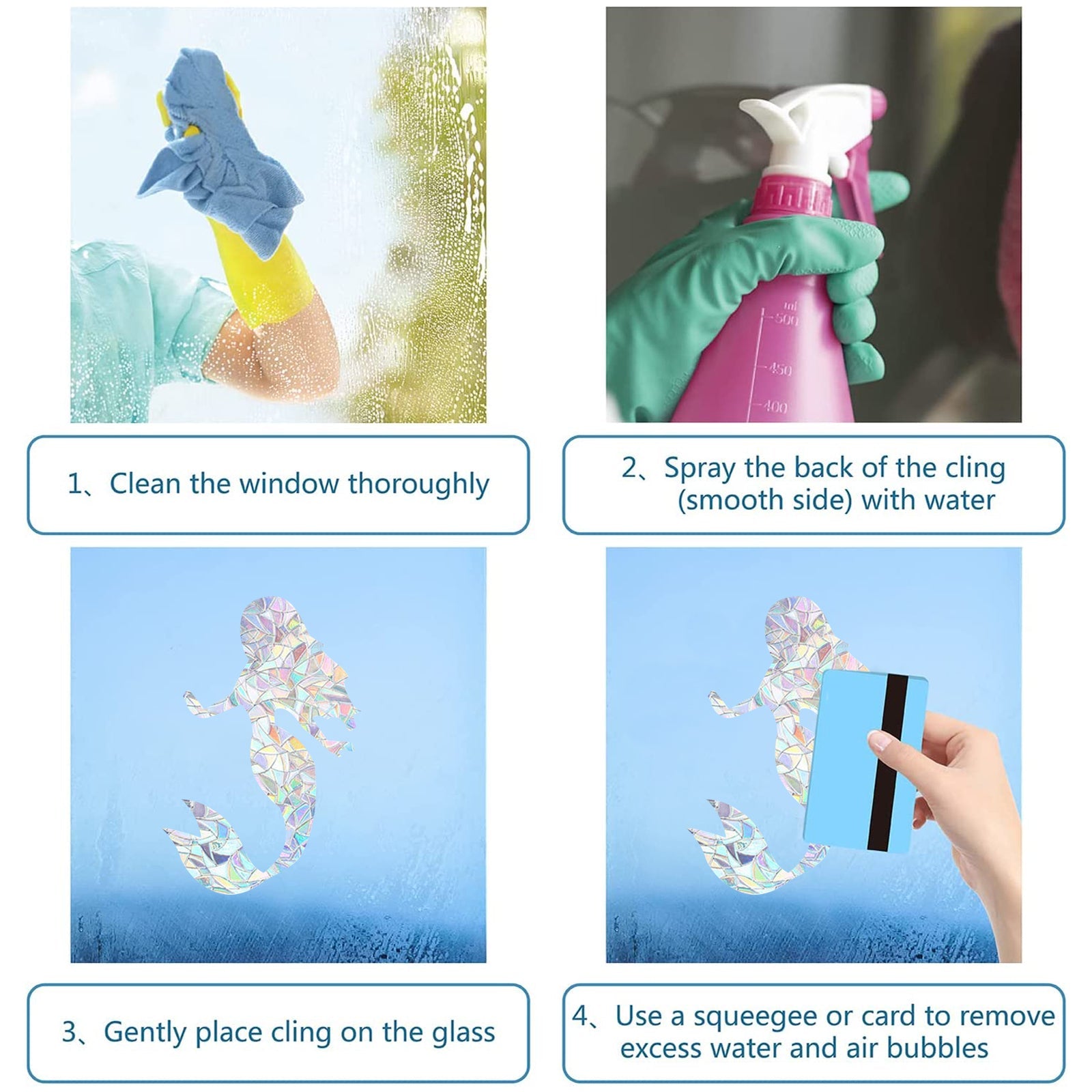 ml
500
450
400

1、Clean the window thoroughly

2、Spray the back of the cling (smooth side) with water

3、Gently place cling on the glass

4、Use a squeegee or card to remove excess water and air bubbles