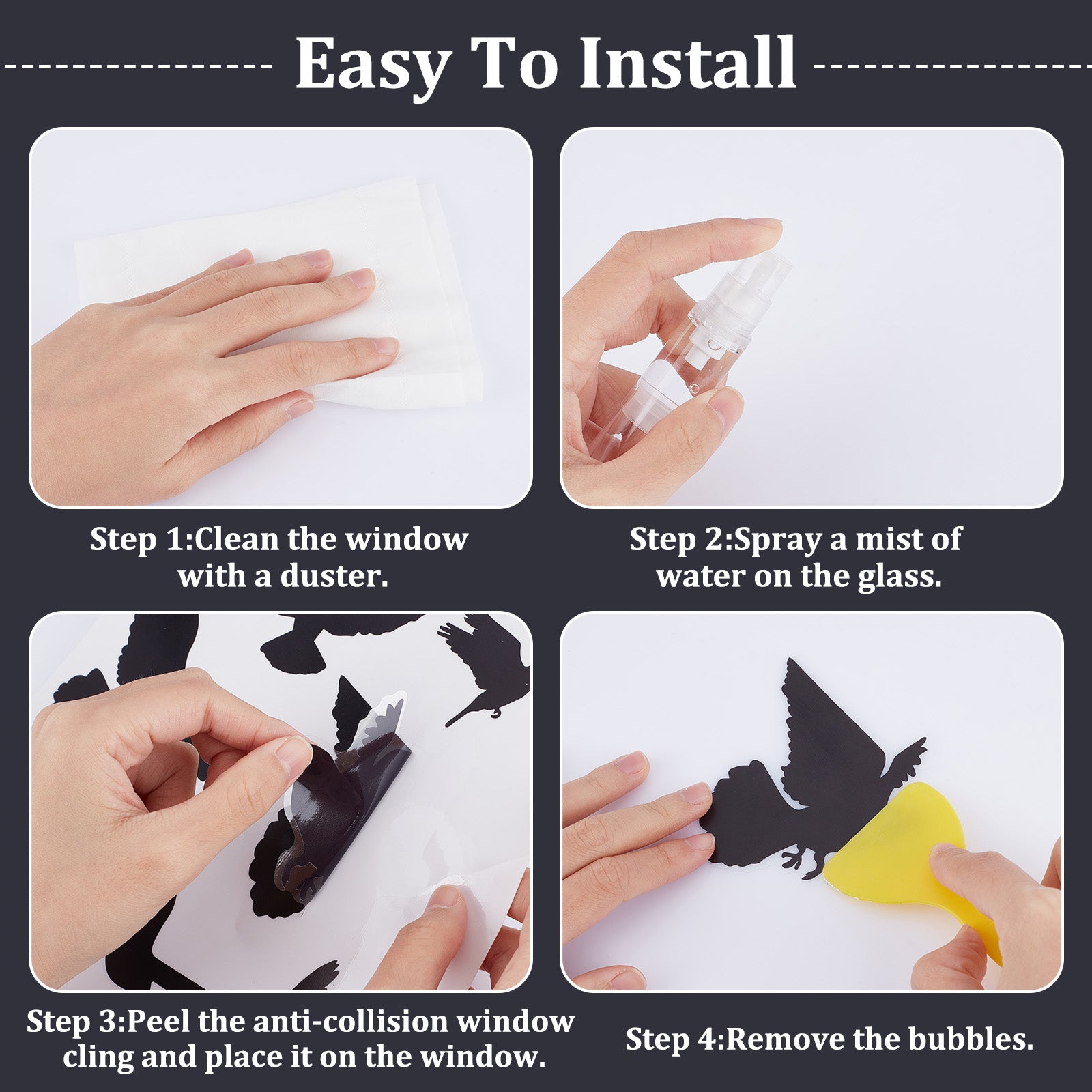 Easy To Install

Step 1:Clean the window with a duster.

Step 2:Spray a mist of water on the glass.

Step 3:Peel the anti-collision window cling and place it on the window.

Step 4:Remove the bubbles.