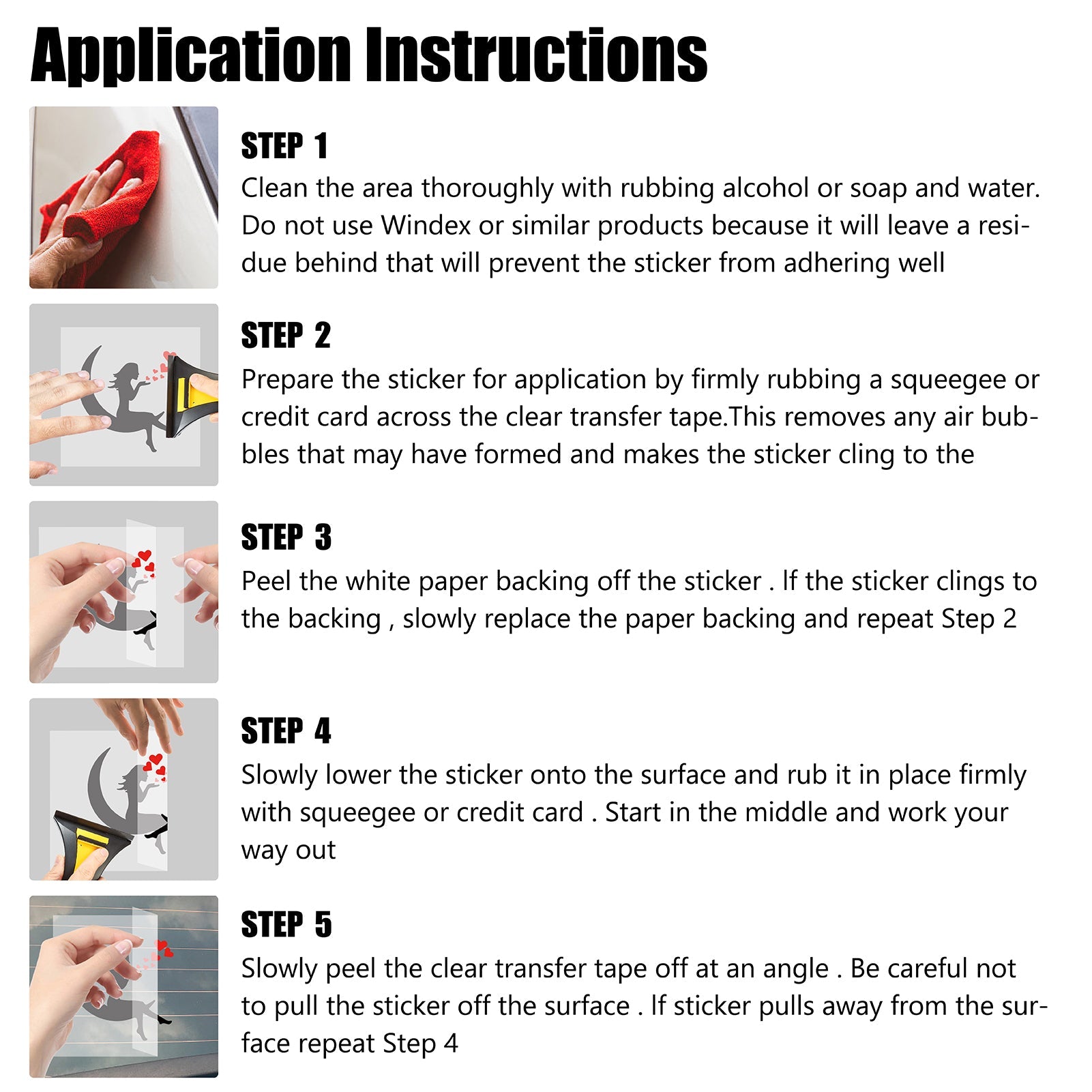 Application Instructions

STEP 1
Clean the area thoroughly with rubbing alcohol or soap and water. Do not use Windex or similar products because it will leave a residue behind that will prevent the sticker from adhering well

STEP 2
Prepare the sticker for application by firmly rubbing a squeegee or credit card across the clear transfer tape.This removes any air bubbles that may have formed and makes the sticker cling to the

STEP 3
Peel the white paper backing off the sticker . If the sticker clings to the backing , slowly replace the paper backing and repeat Step 2

STEP 4
Slowly lower the sticker onto the surface and rub it in place firmly with squeegee or credit card . Start in the middle and work your way out

STEP 5
Slowly peel the clear transfer tape off at an angle . Be careful not to pull the sticker off the surface . If sticker pulls away from the surface repeat Step 4