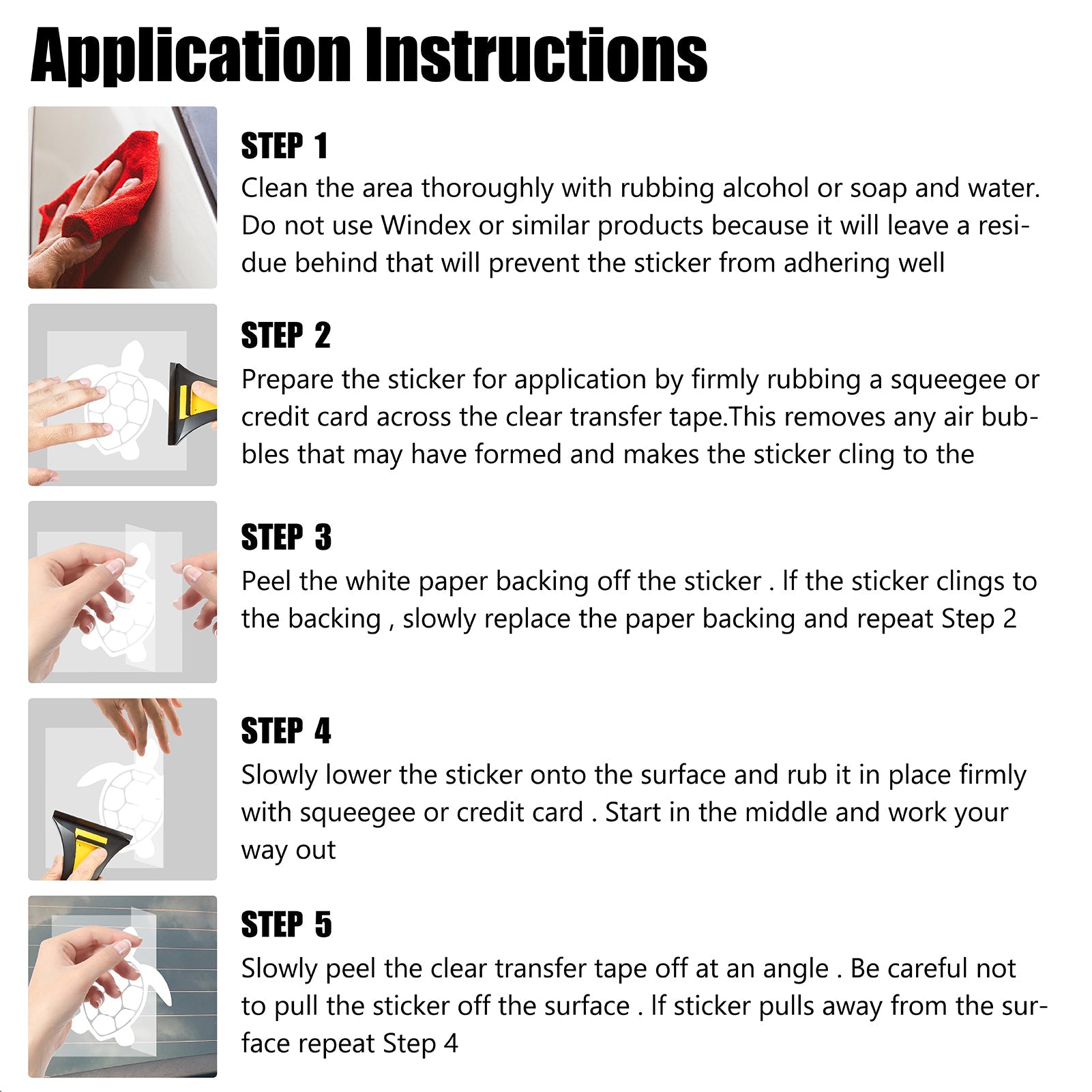 Application Instructions

STEP 1
Clean the area thoroughly with rubbing alcohol or soap and water. Do not use Windex or similar products because it will leave a residue behind that will prevent the sticker from adhering well

STEP 2
Prepare the sticker for application by firmly rubbing a squeegee or credit card across the clear transfer tape.This removes any air bubbles that may have formed and makes the sticker cling to the

STEP 3
Peel the white paper backing off the sticker . If the sticker clings to the backing , slowly replace the paper backing and repeat Step 2

STEP 4
Slowly lower the sticker onto the surface and rub it in place firmly with squeegee or credit card . Start in the middle and work your way out

STEP 5
Slowly peel the clear transfer tape off at an angle . Be careful not to pull the sticker off the surface . If sticker pulls away from the surface repeat Step 4