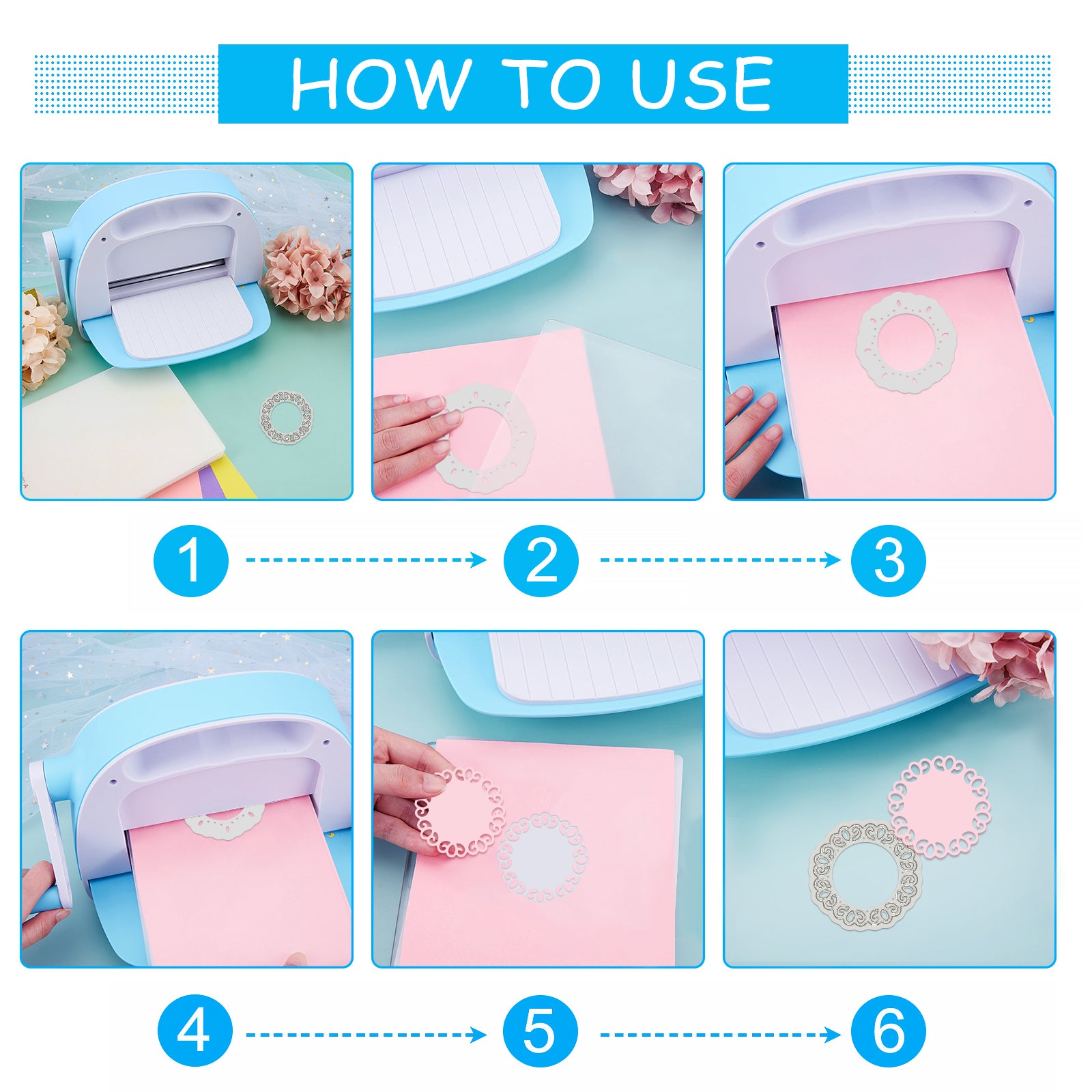 HOW TO USE

1

2

3

4

5

6